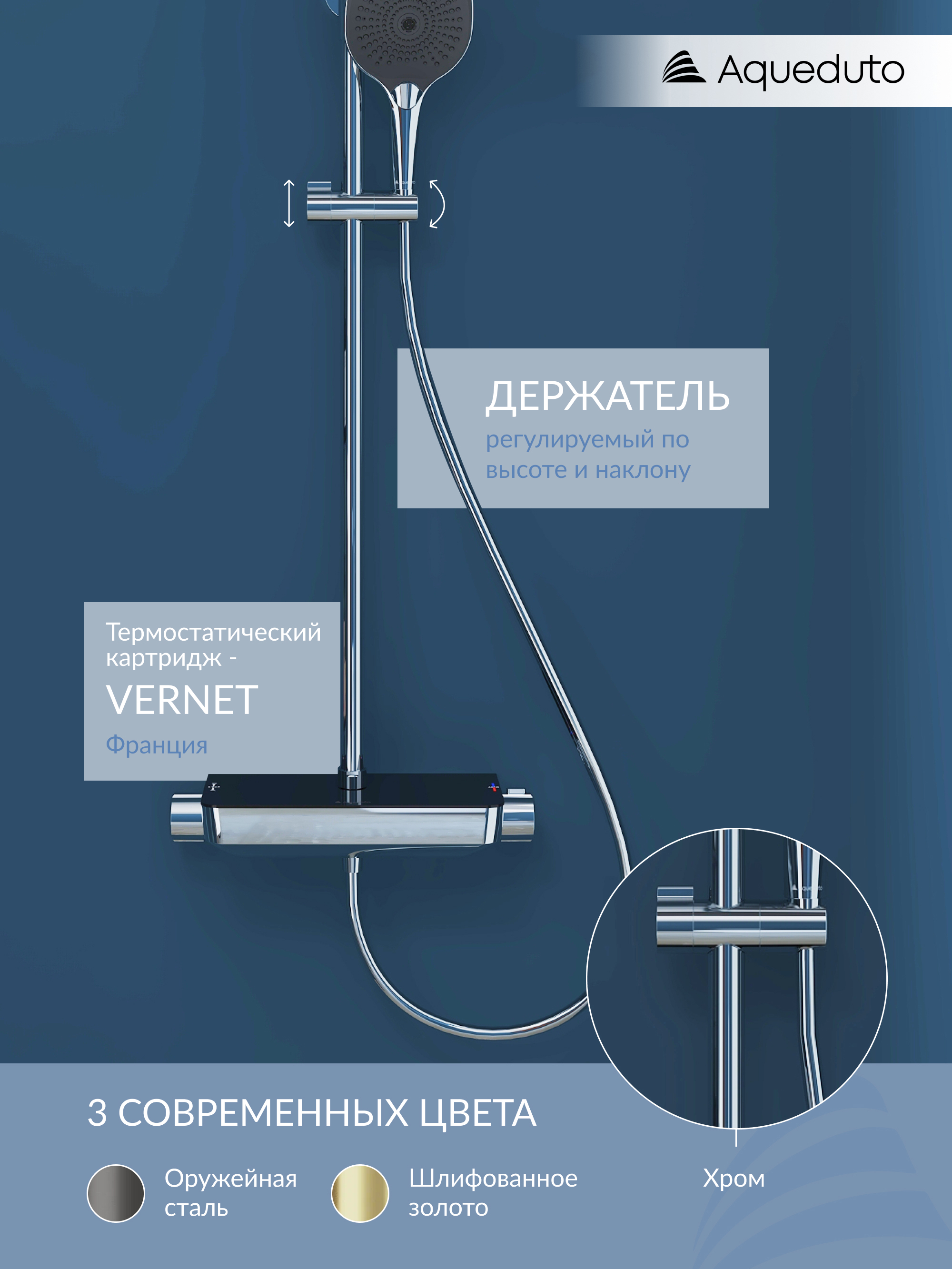 Aqueduto

ДЕРЖАТЕЛЬ
регулируемый по высоте и наклону

Термостатический картридж -
VERNET
Франция

3 СОВРЕМЕННЫХ ЦВЕТА

Оружейная сталь

Шлифованное золото

Хром