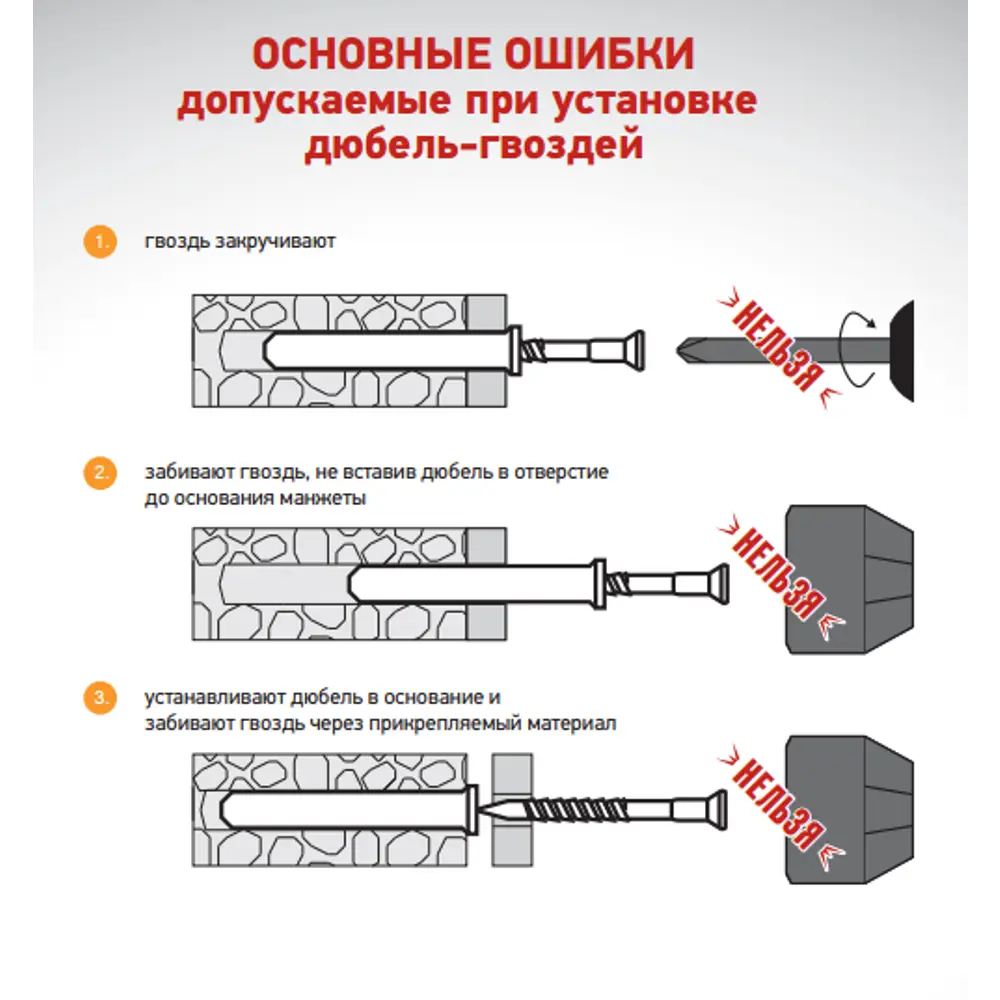 ОСНОВНЫЕ ОШИБКИ
допускаемые при установке
дюбель-гвоздей

1. гвоздь закручивают

НЕЛЬЗЯ

2. забивают гвоздь, не вставив дюбель в отверстие до основания манжеты

НЕЛЬЗЯ

3. устанавливают дюбель в основание и забивают гвоздь через прикрепляемый материал

НЕЛЬЗЯ