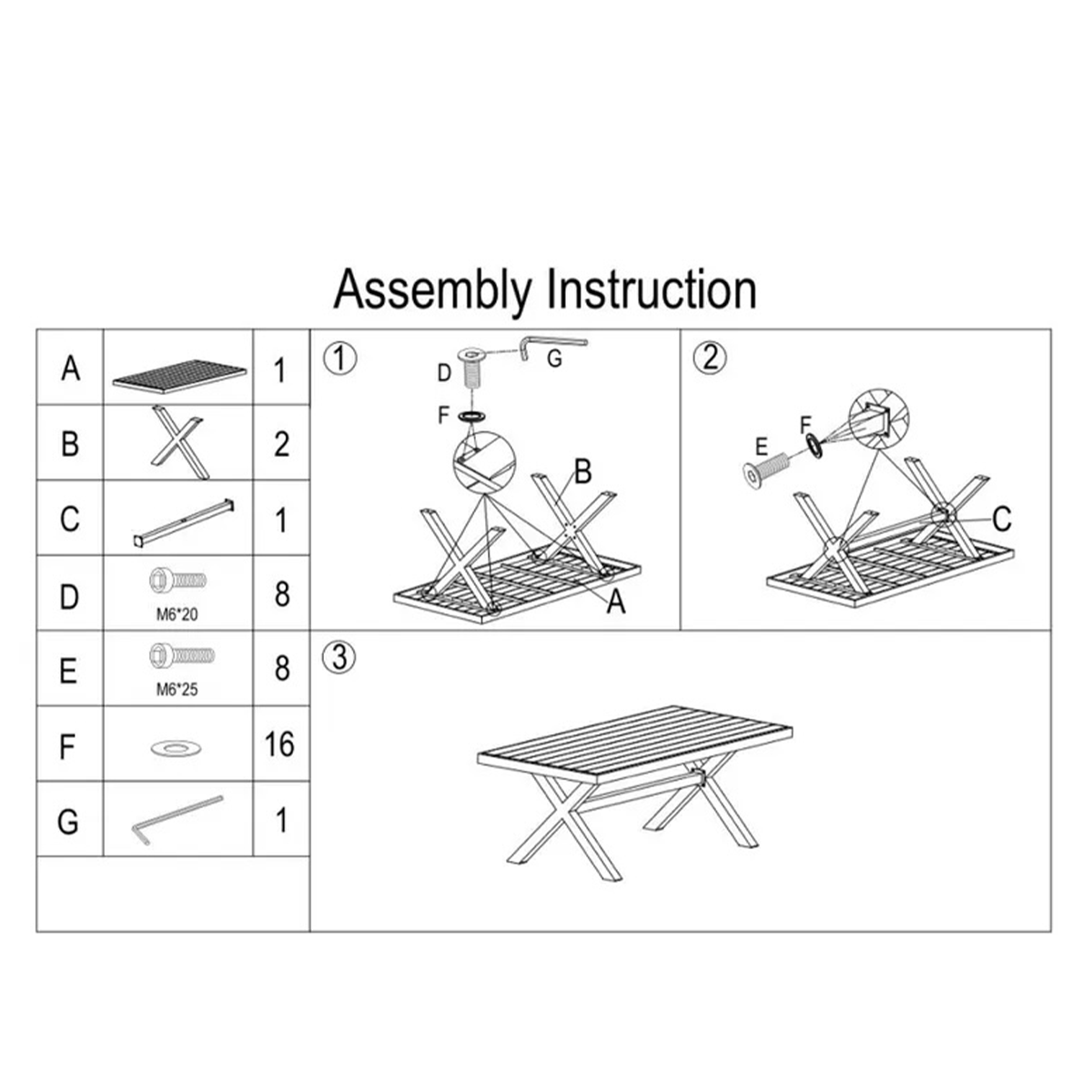 Assembly Instruction

| A | | 1 |
|---|---|---|
| B | | 2 |
| C | | 1 |
| D | M6*20 | 8 |
| E | M6*25 | 8 |
| F | | 16 |
| G | | 1 |

①
D
G
F
B
A

②
E
F
C

③