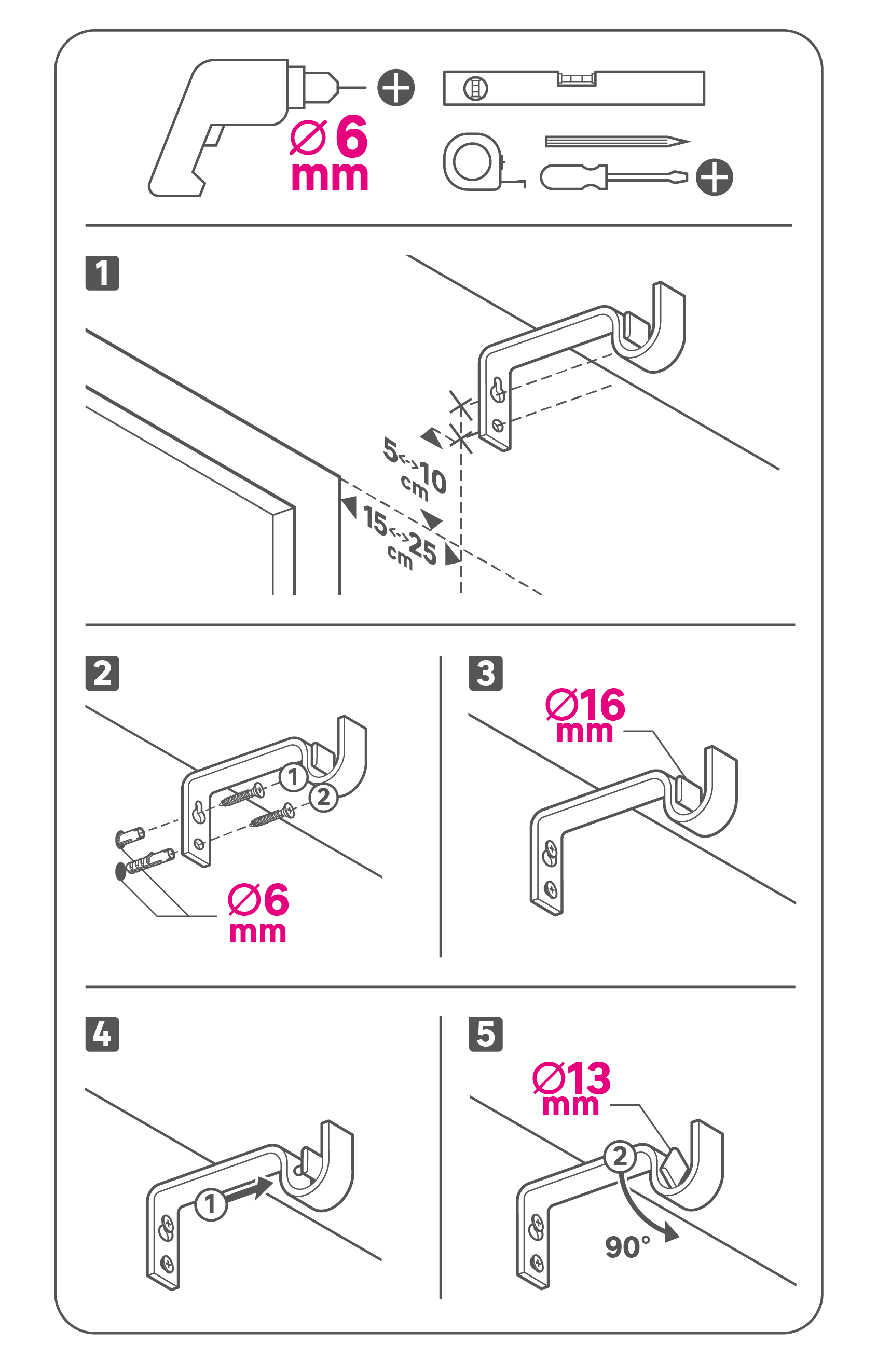 Ø 6 mm

1

5<->10 cm

15<->25 cm

2

1

2

Ø6 mm

3

Ø16 mm

4

1

5

Ø13 mm

2

90°