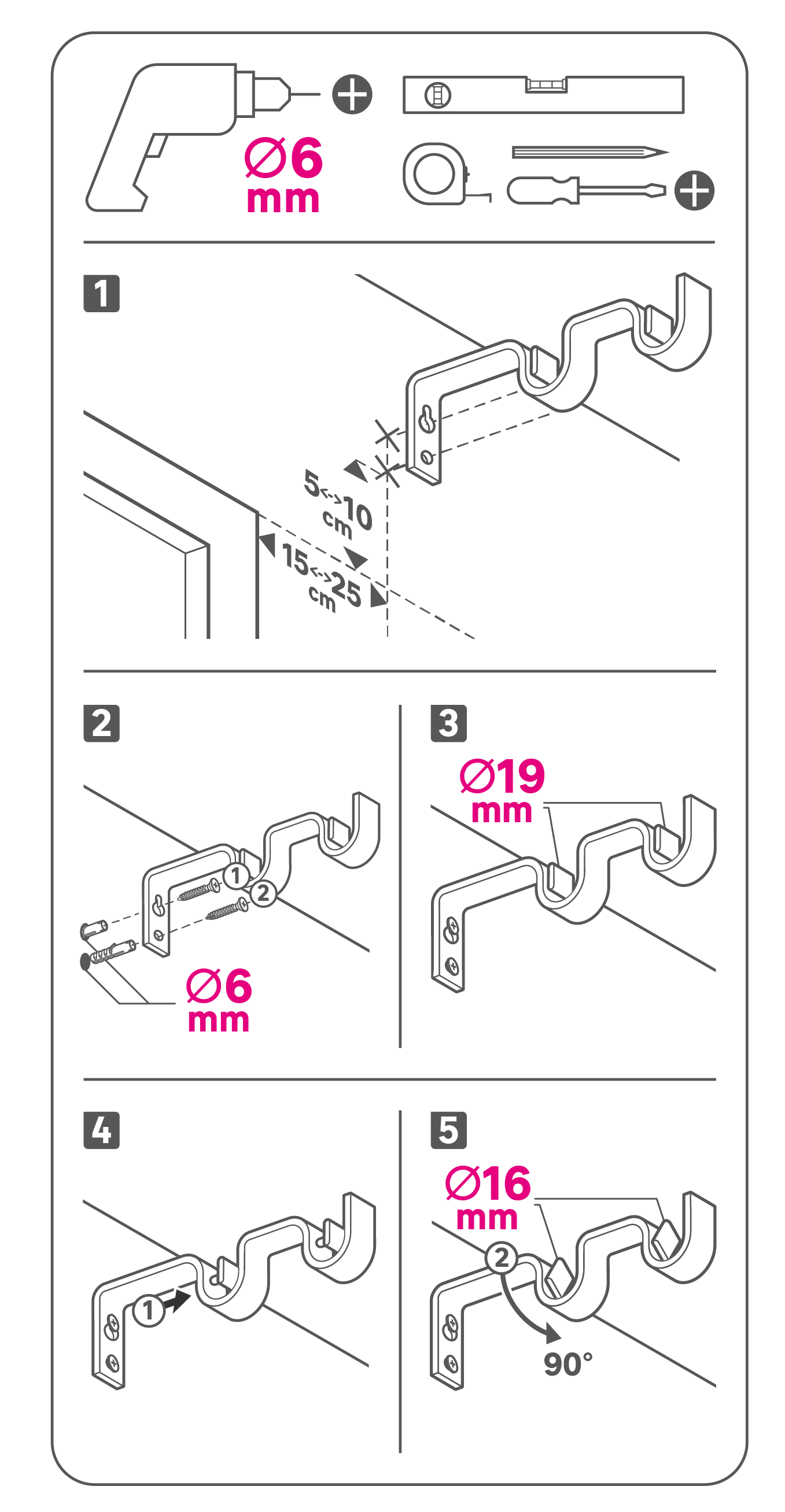 Ø6
mm

1

5<->10
cm

15<->25
cm

2

1

2

Ø6
mm

3

Ø19
mm

4

1

5

Ø16
mm

2

90°