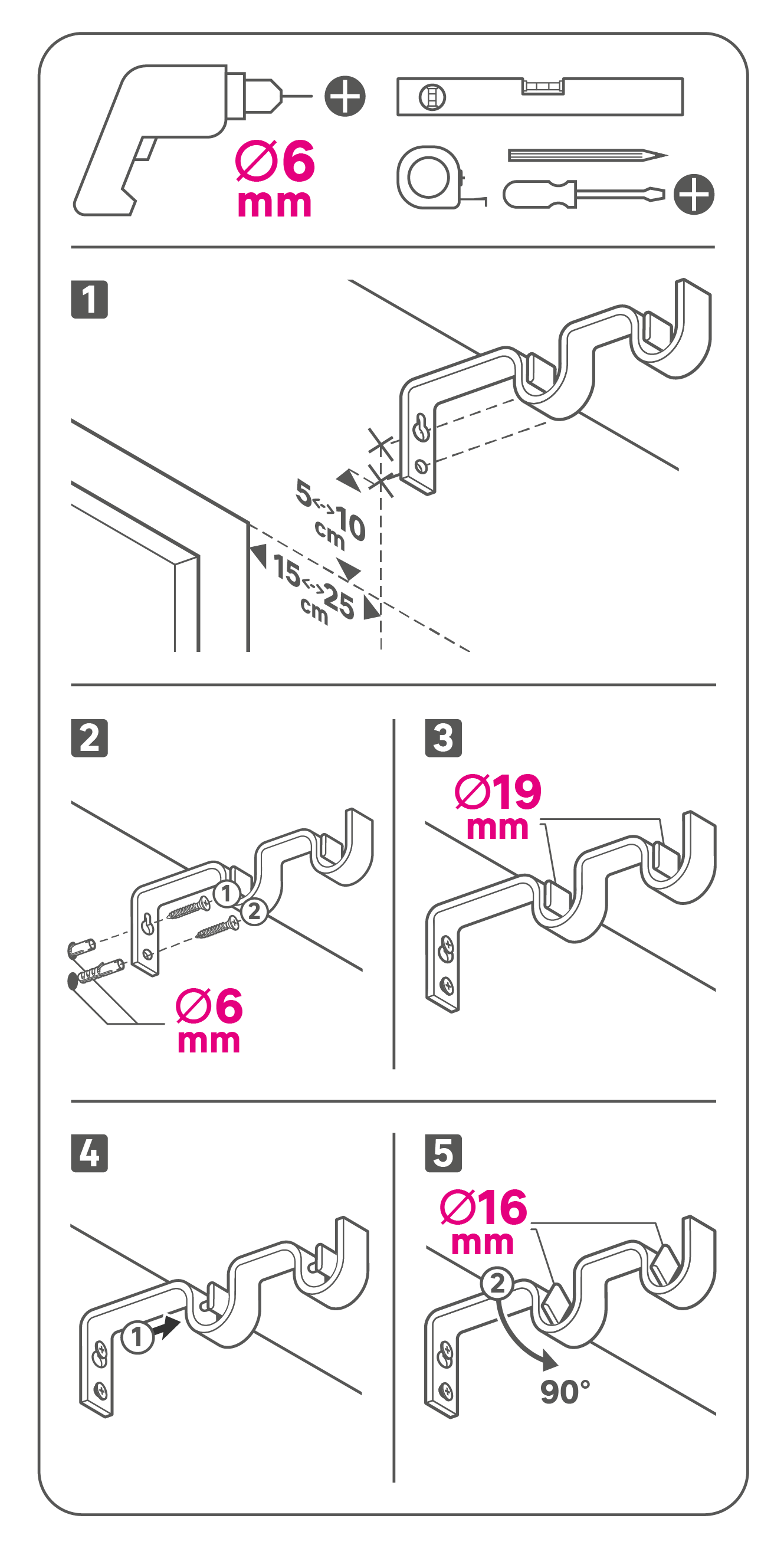 Ø6 mm

1

5<->10 cm

15<->25 cm

2

1

2

Ø6 mm

3

Ø19 mm

4

1

5

Ø16 mm

2

90°