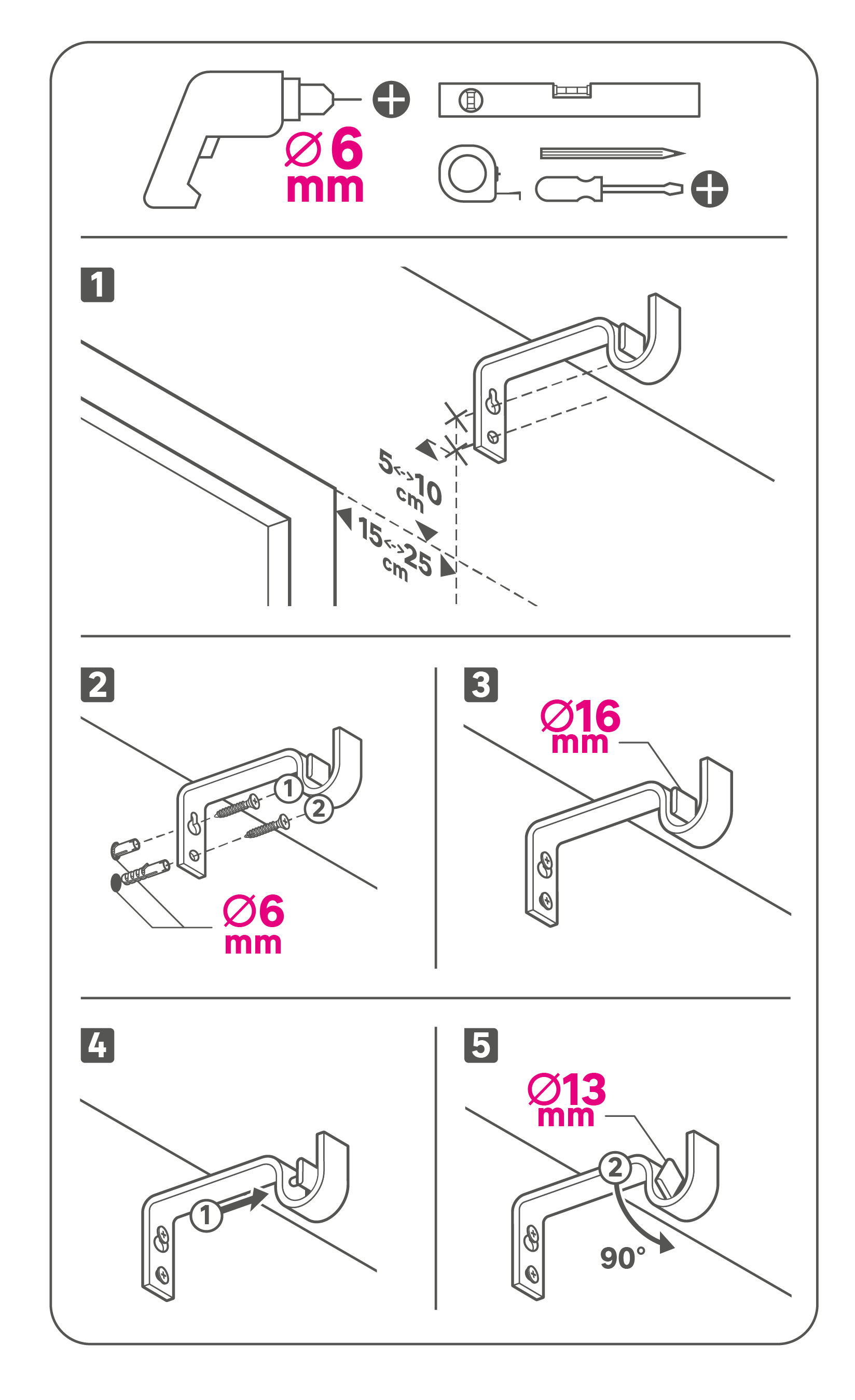 Ø 6 mm

1

5<->10 cm

15<->25 cm

2

1

2

Ø6 mm

3

Ø16 mm

4

1

5

Ø13 mm

2

90°