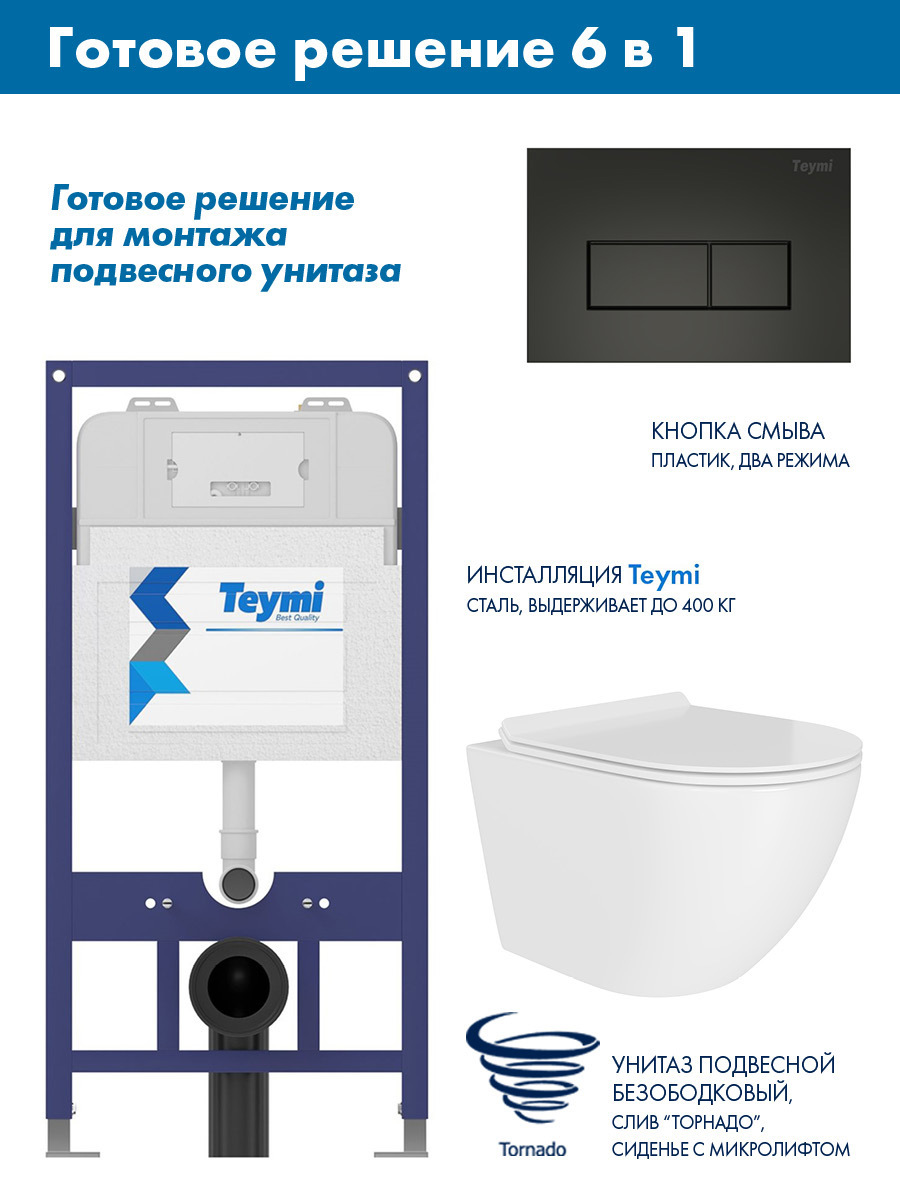 Готовое решение 6 в 1

Готовое решение для монтажа подвесного унитаза

Teymi

КНОПКА СМЫВА
ПЛАСТИК, ДВА РЕЖИМА

Teymi
Best Quality

ИНСТАЛЛЯЦИЯ Teymi
СТАЛЬ, ВЫДЕРЖИВАЕТ ДО 400 КГ

Tornado

УНИТАЗ ПОДВЕСНОЙ БЕЗОБОДКОВЫЙ,
СЛИВ "ТОРНАДО",
СИДЕНЬЕ С МИКРОЛИФТОМ