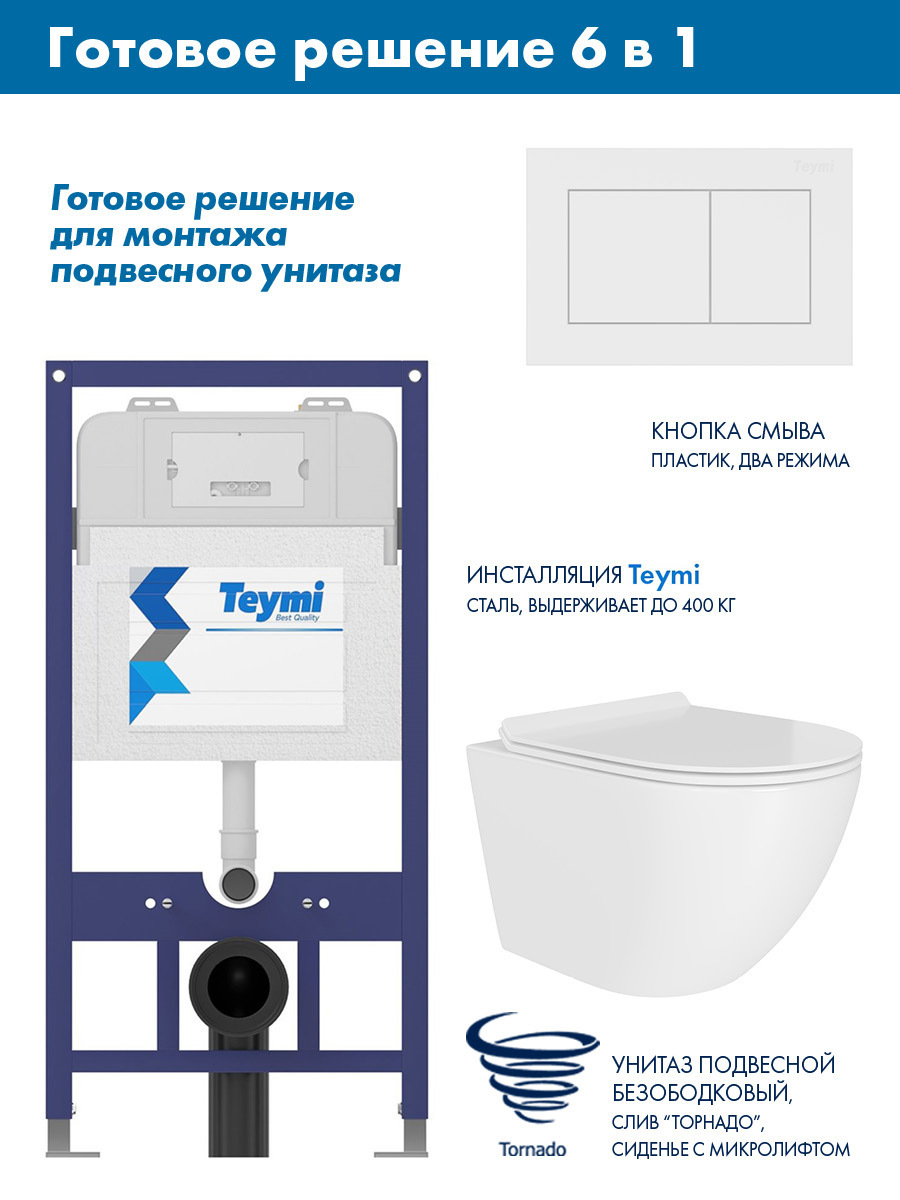 Готовое решение 6 в 1

Готовое решение для монтажа подвесного унитаза

Teymi

КНОПКА СМЫВА
ПЛАСТИК, ДВА РЕЖИМА

Teymi
Best Quality

ИНСТАЛЛЯЦИЯ Teymi
СТАЛЬ, ВЫДЕРЖИВАЕТ ДО 400 КГ

Tornado

УНИТАЗ ПОДВЕСНОЙ БЕЗОБОДКОВЫЙ,
СЛИВ "ТОРНАДО",
СИДЕНЬЕ С МИКРОЛИФТОМ