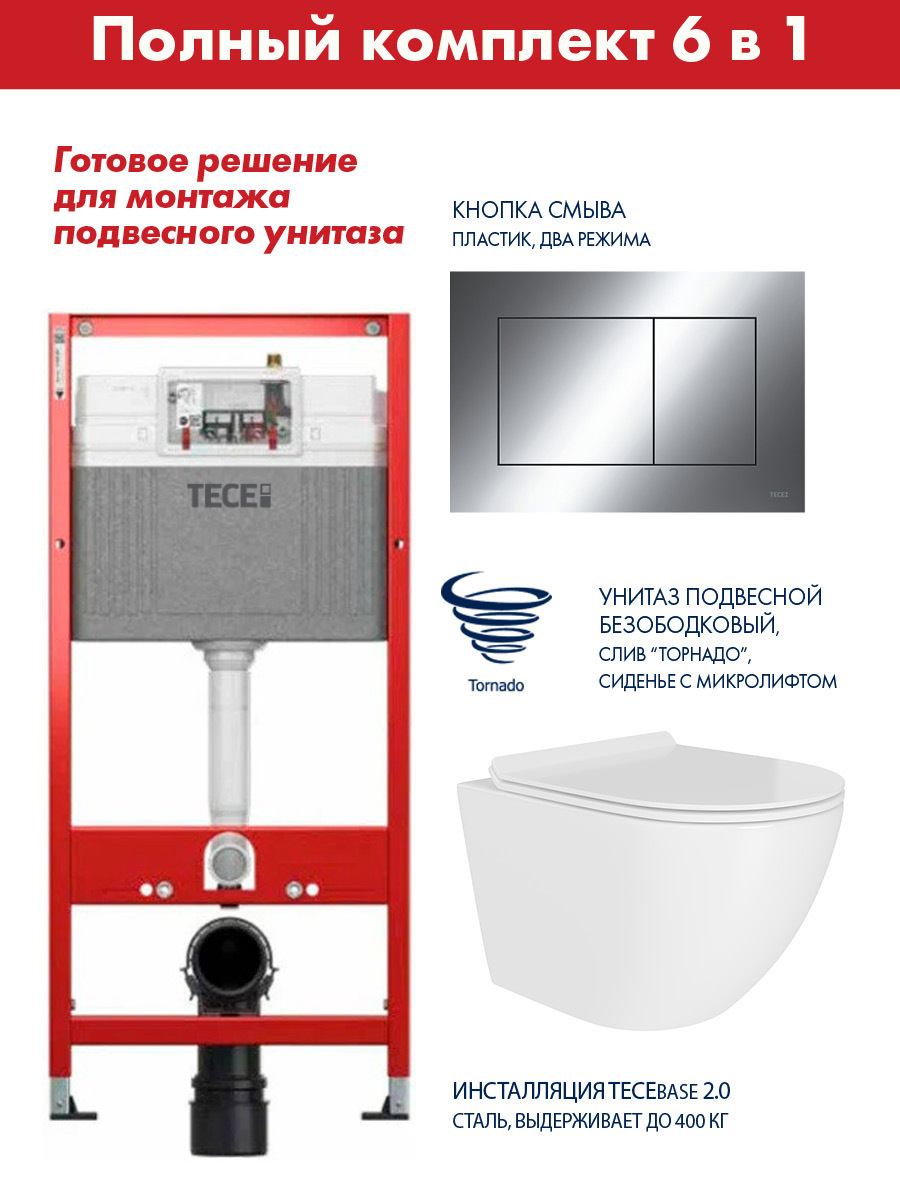 Полный комплект 6 в 1

Готовое решение для монтажа подвесного унитаза

КНОПКА СМЫВА
ПЛАСТИК, ДВА РЕЖИМА

TECE

TECE

Tornado

УНИТАЗ ПОДВЕСНОЙ БЕЗОБОДКОВЫЙ,
СЛИВ "ТОРНАДО",
СИДЕНЬЕ С МИКРОЛИФТОМ

ИНСТАЛЛЯЦИЯ TECEBASE 2.0
СТАЛЬ, ВЫДЕРЖИВАЕТ ДО 400 КГ