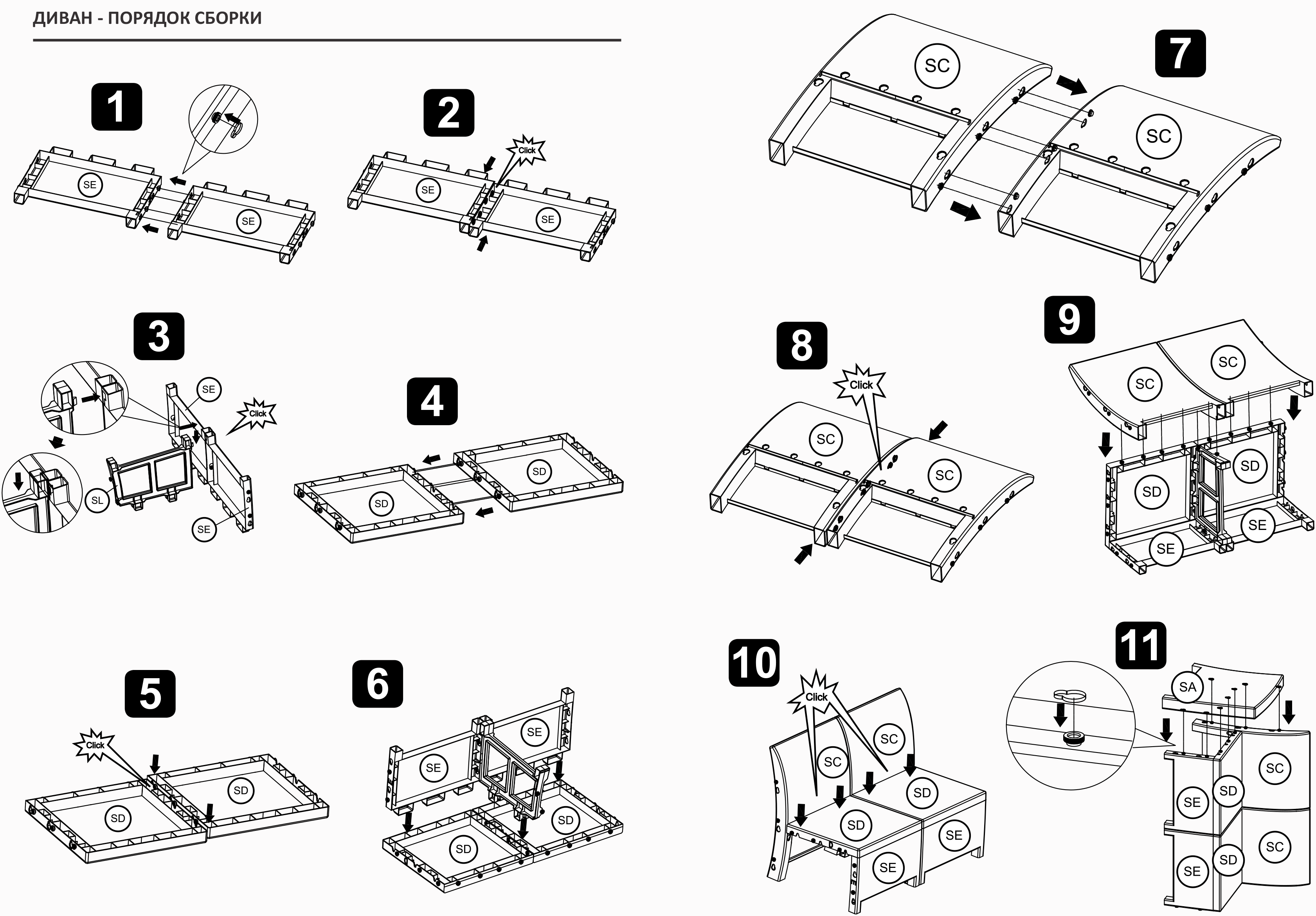 ДИВАН - ПОРЯДОК СБОРКИ

1

SE

SE

2

Click

SE

SE

3

SE

Click

SL

SE

4

SD

SD

5

Click

SD

SD

6

SE

SE

SD

SD

7

SC

SC

8

Click

SC

SC

9

SC

SC

SD

SD

SE

SE

10

Click

SC

SC

SD

SD

SE

SE

11

SA

SC

SD

SE

SC

SD

SE