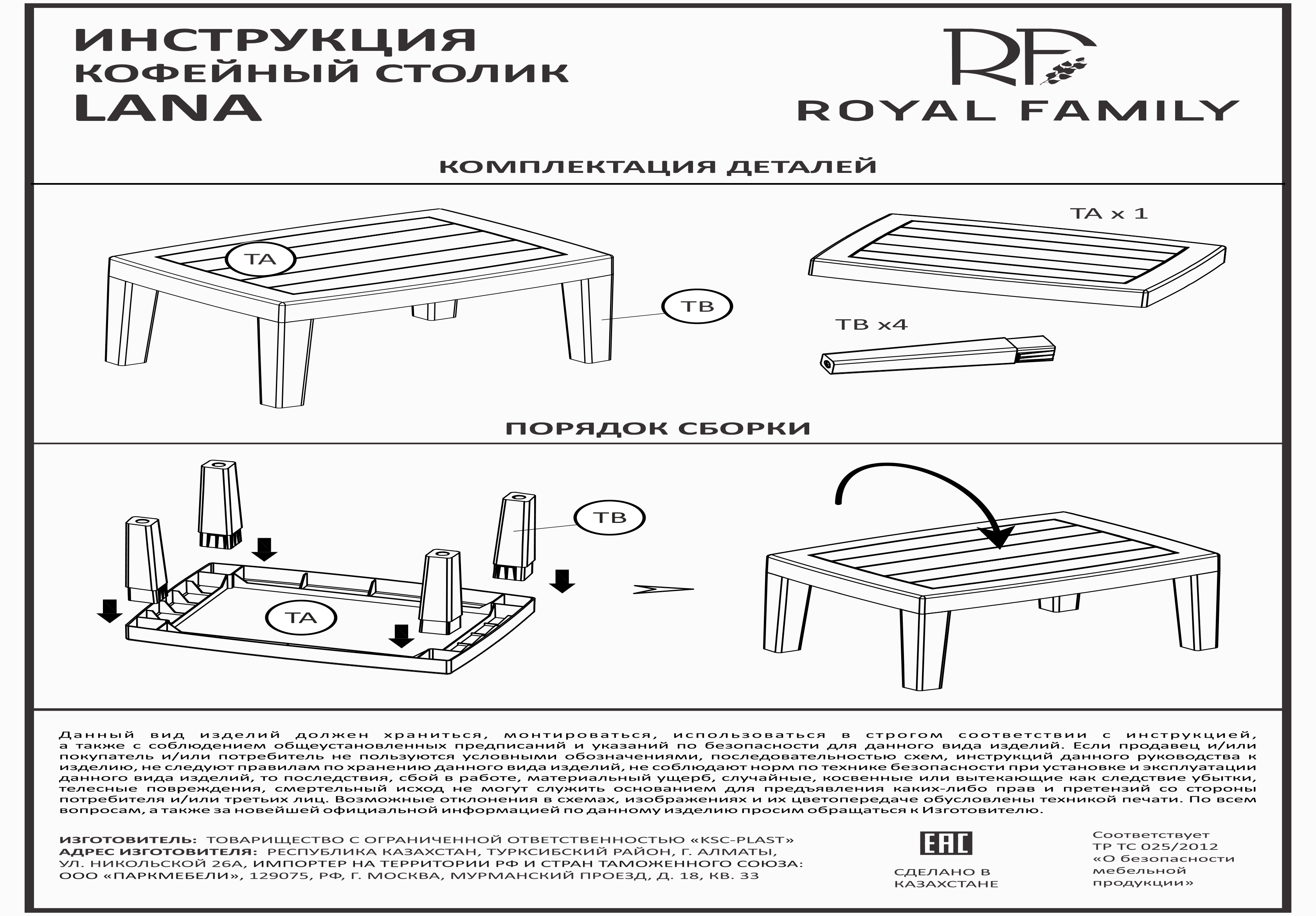 ИНСТРУКЦИЯ
КОФЕЙНЫЙ СТОЛИК
LANA

RF
ROYAL FAMILY

КОМПЛЕКТАЦИЯ ДЕТАЛЕЙ

TA

TB

TA x 1

TB x4

ПОРЯДОК СБОРКИ

TB

TA

Данный вид изделий должен храниться, монтироваться, использоваться в строгом соответствии с инструкцией, а также с соблюдением общеустановленных предписаний и указаний по безопасности для данного вида изделий. Если продавец и/или покупатель и/или потребитель не пользуются условными обозначениями, последовательностью схем, инструкций данного руководства к изделию, не следуют правилам по хранению данного вида изделий, не соблюдают норм по технике безопасности при установке и эксплуатации данного вида изделий, то последствия, сбой в работе, материальный ущерб, случайные, косвенные или вытекающие как следствие убытки, телесные повреждения, смертельный исход не могут служить основанием для предъявления каких-либо прав и претензий со стороны потребителя и/или третьих лиц. Возможные отклонения в схемах, изображениях и их цветопередаче обусловлены техникой печати. По всем вопросам, а также за новейшей официальной информацией по данному изделию просим обращаться к Изготовителю.

ИЗГОТОВИТЕЛЬ: ТОВАРИЩЕСТВО С ОГРАНИЧЕННОЙ ОТВЕТСТВЕННОСТЬЮ «KSC-PLAST»
АДРЕС ИЗГОТОВИТЕЛЯ: РЕСПУБЛИКА КАЗАХСТАН, ТУРКСИБСКИЙ РАЙОН, Г. АЛМАТЫ, УЛ. НИКОЛЬСКОЙ 26А, ИМПОРТЕР НА ТЕРРИТОРИИ РФ И СТРАН ТАМОЖЕННОГО СОЮЗА: ООО «ПАРКМЕБЕЛИ», 129075, РФ, Г. МОСКВА, МУРМАНСКИЙ ПРОЕЗД, Д. 18, КВ. 33

EAC
СДЕЛАНО В КАЗАХСТАНЕ

Соответствует ТР ТС 025/2012 «О безопасности мебельной продукции»