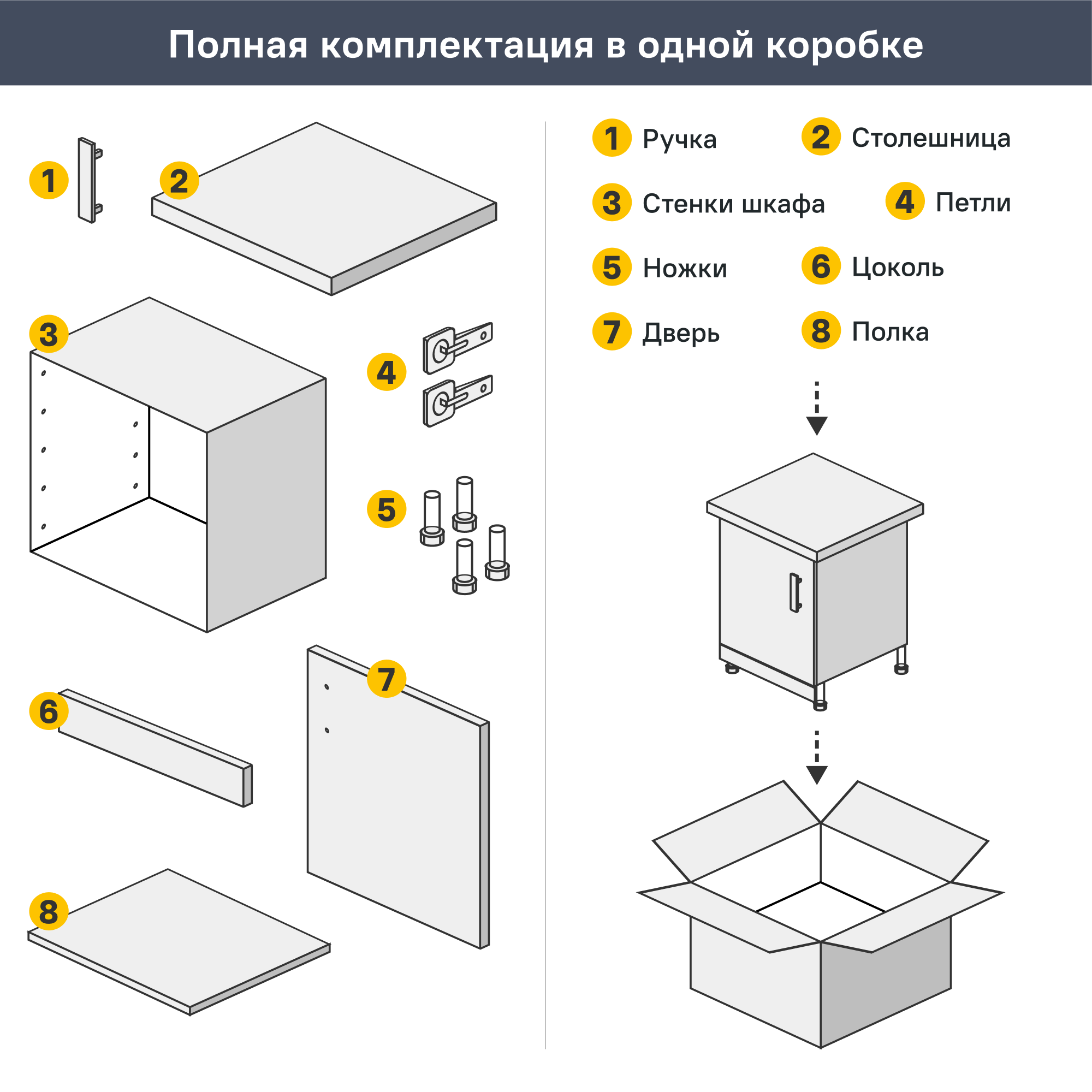 Полная комплектация в одной коробке

1
2
3
4
5
6
7
8

1 Ручка
2 Столешница
3 Стенки шкафа
4 Петли
5 Ножки
6 Цоколь
7 Дверь
8 Полка