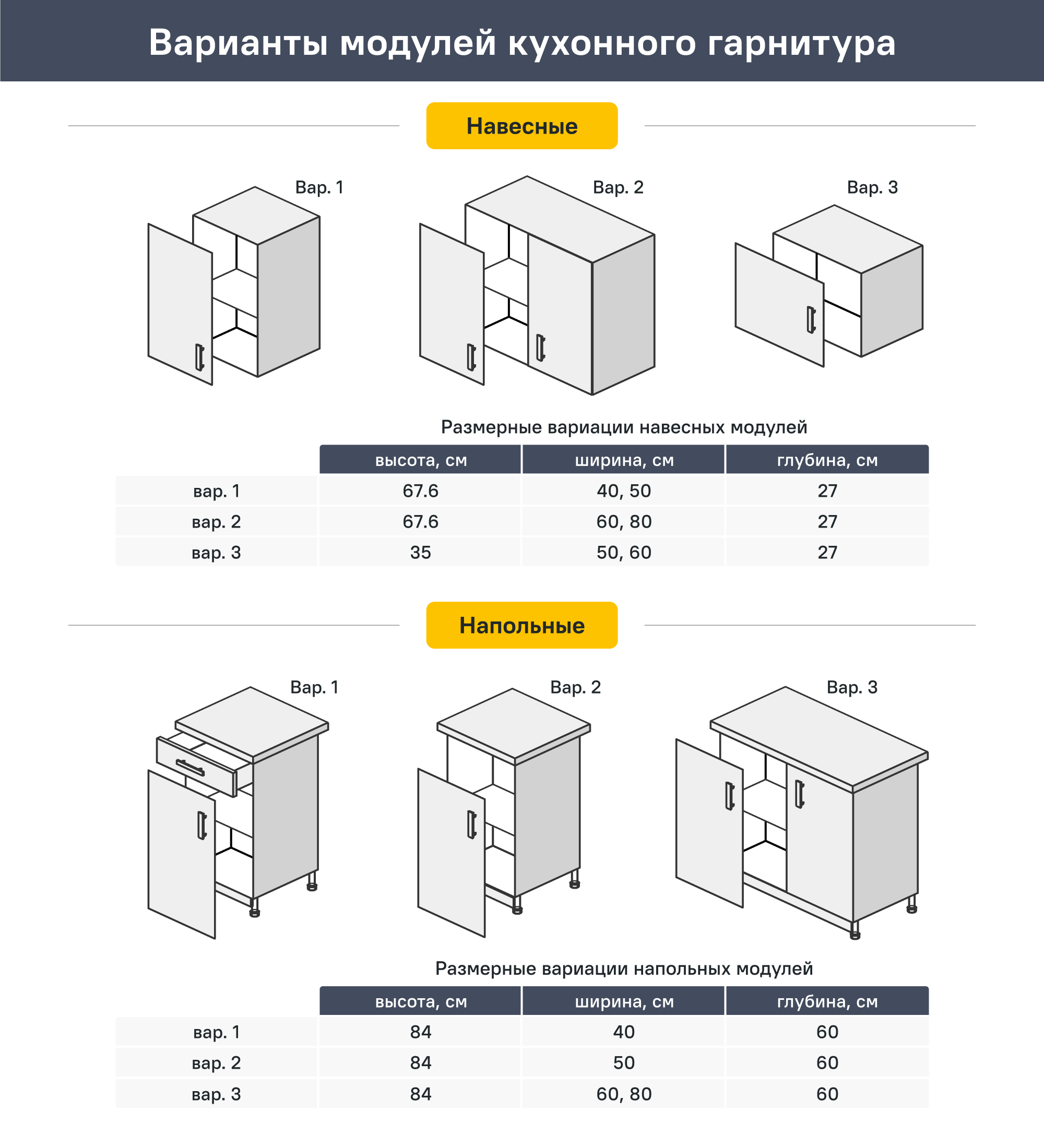 Варианты модулей кухонного гарнитура

Навесные

Вар. 1

Вар. 2

Вар. 3

Размерные вариации навесных модулей

| | высота, см | ширина, см | глубина, см |
|---|---|---|---|
| вар. 1 | 67.6 | 40, 50 | 27 |
| вар. 2 | 67.6 | 60, 80 | 27 |
| вар. 3 | 35 | 50, 60 | 27 |

Напольные

Вар. 1

Вар. 2

Вар. 3

Размерные вариации напольных модулей

| | высота, см | ширина, см | глубина, см |
|---|---|---|---|
| вар. 1 | 84 | 40 | 60 |
| вар. 2 | 84 | 50 | 60 |
| вар. 3 | 84 | 60, 80 | 60 |