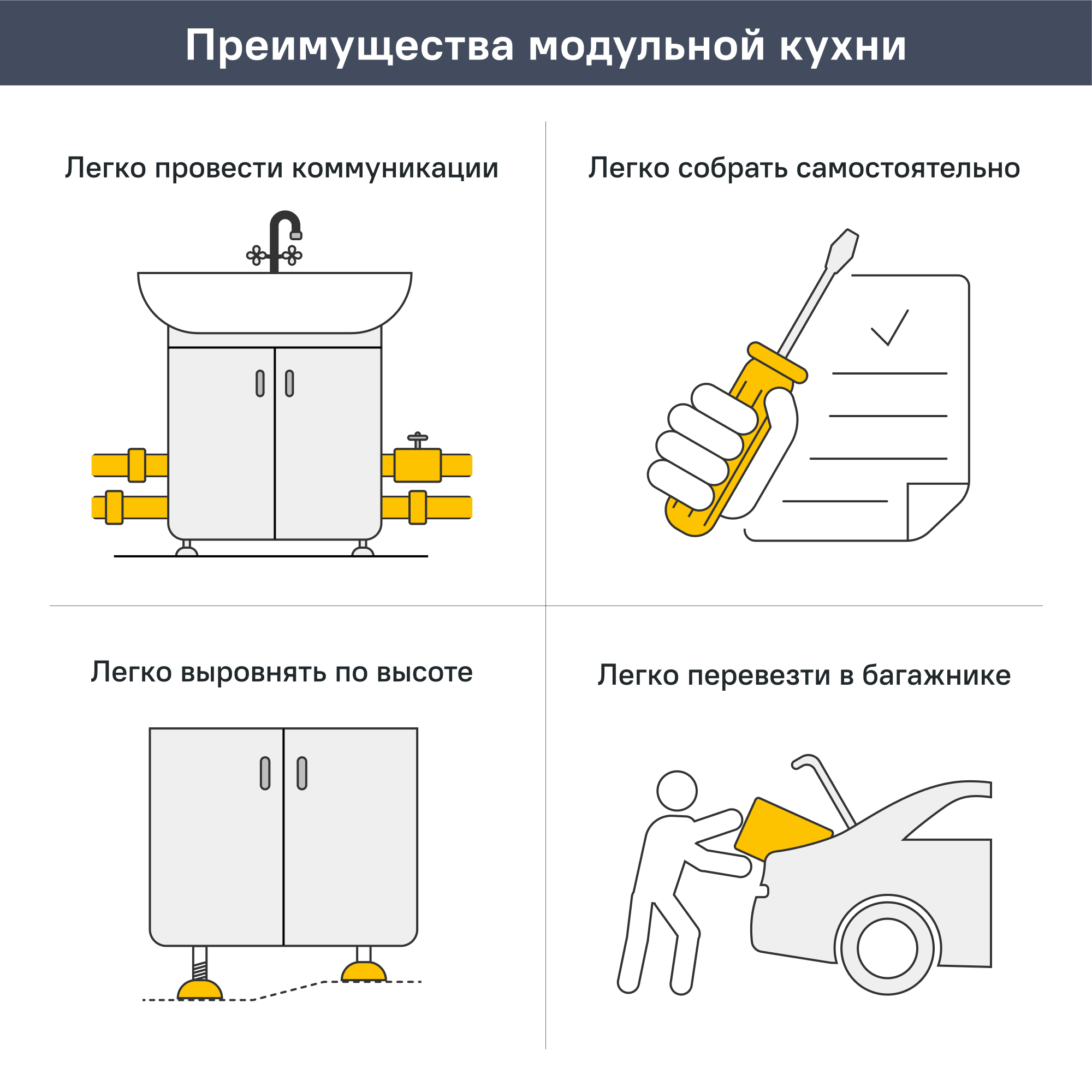 Преимущества модульной кухни

Легко провести коммуникации

Легко собрать самостоятельно

Легко выровнять по высоте

Легко перевезти в багажнике