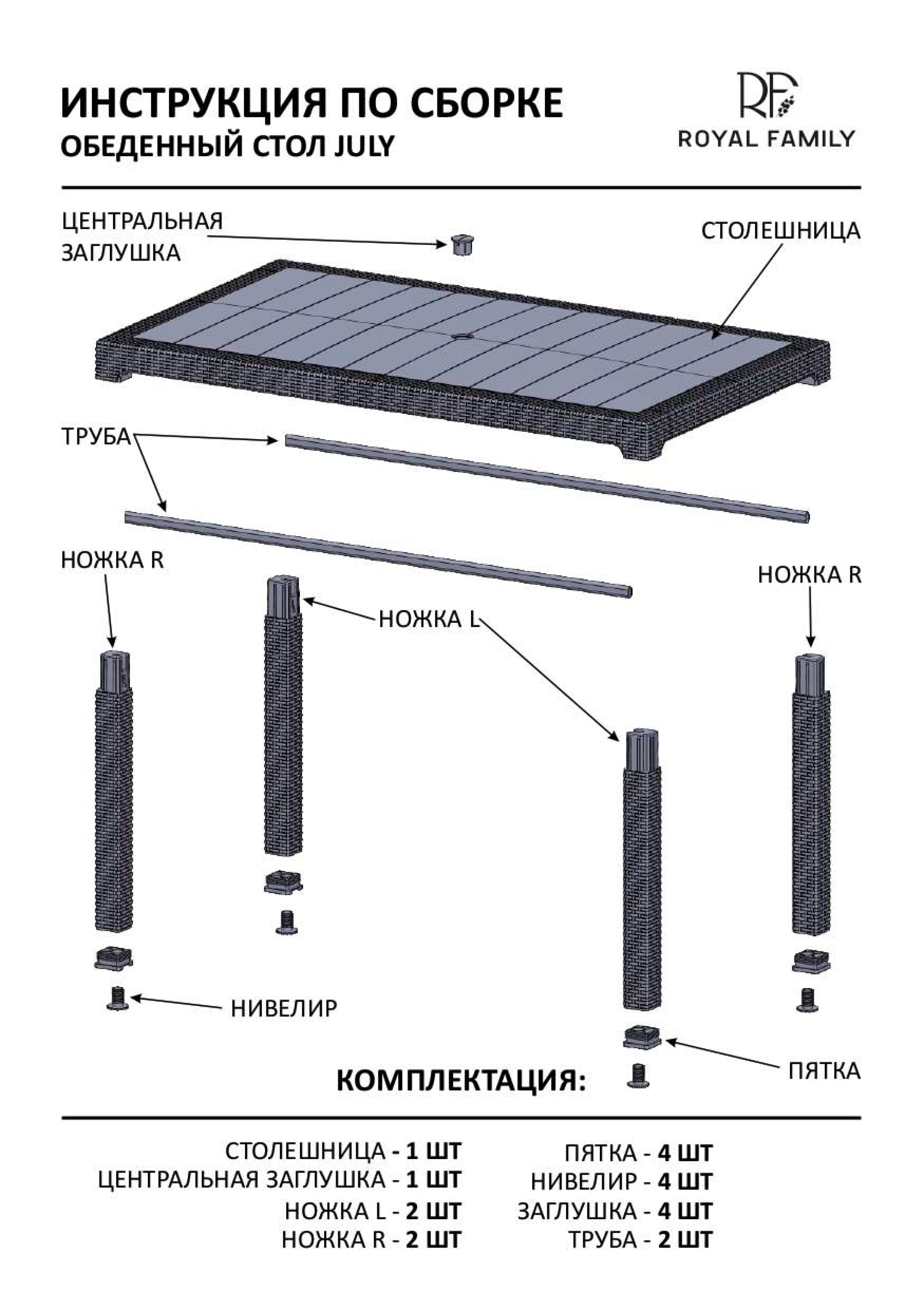 ИНСТРУКЦИЯ ПО СБОРКЕ
ОБЕДЕННЫЙ СТОЛ JULY

RF
ROYAL FAMILY

ЦЕНТРАЛЬНАЯ ЗАГЛУШКА

СТОЛЕШНИЦА

ТРУБА

НОЖКА R

НОЖКА L

НОЖКА R

НИВЕЛИР

ПЯТКА

КОМПЛЕКТАЦИЯ:

СТОЛЕШНИЦА - 1 ШТ
ЦЕНТРАЛЬНАЯ ЗАГЛУШКА - 1 ШТ
НОЖКА L - 2 ШТ
НОЖКА R - 2 ШТ

ПЯТКА - 4 ШТ
НИВЕЛИР - 4 ШТ
ЗАГЛУШКА - 4 ШТ
ТРУБА - 2 ШТ