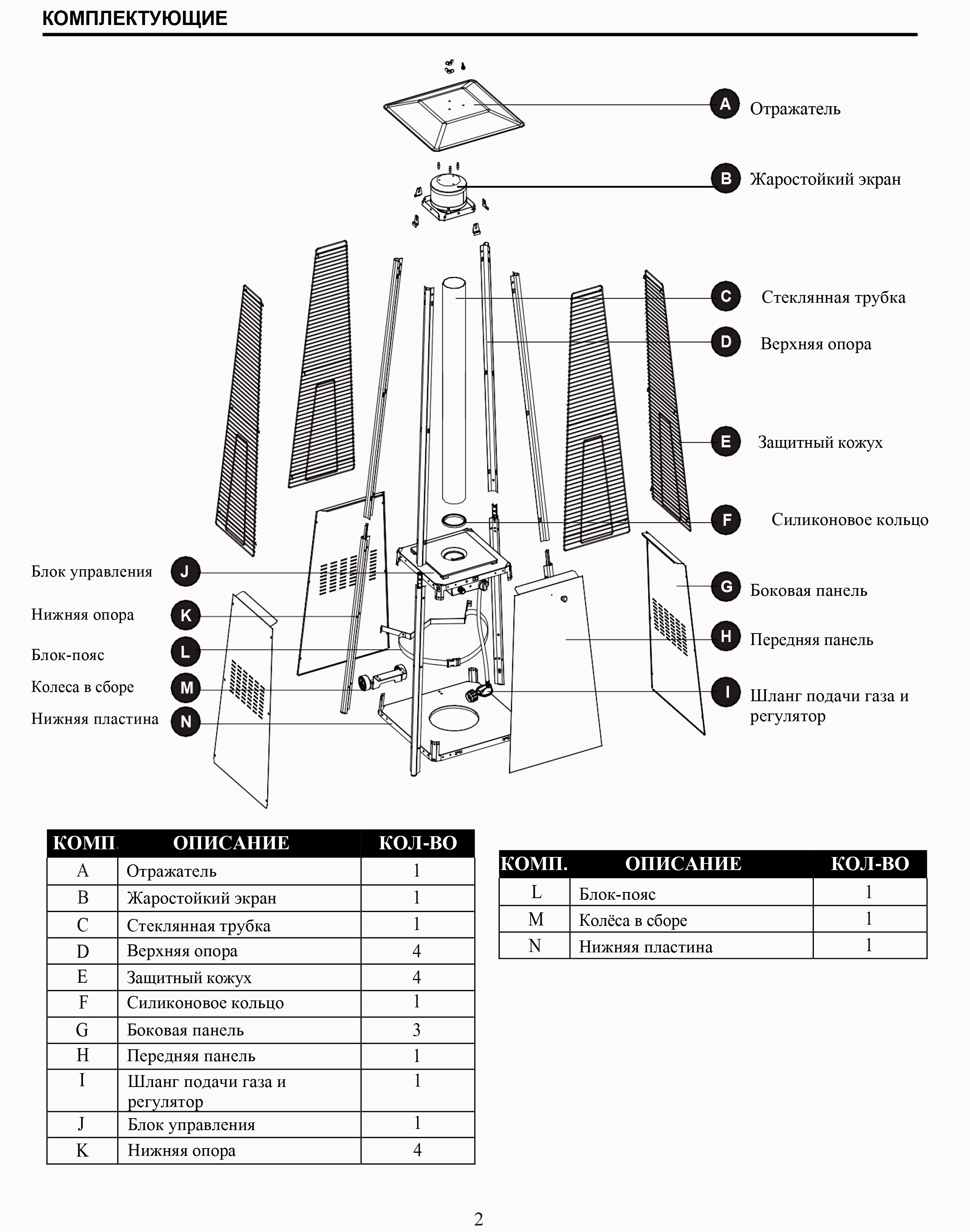 КОМПЛЕКТУЮЩИЕ

A Отражатель

B Жаростойкий экран

C Стеклянная трубка

D Верхняя опора

E Защитный кожух

F Силиконовое кольцо

G Боковая панель

H Передняя панель

I Шланг подачи газа и регулятор

Блок управления J

Нижняя опора K

Блок-пояс L

Колеса в сборе M

Нижняя пластина N

| КОМП. | ОПИСАНИЕ | КОЛ-ВО |
|---|---|---|
| A | Отражатель | 1 |
| B | Жаростойкий экран | 1 |
| C | Стеклянная трубка | 1 |
| D | Верхняя опора | 4 |
| E | Защитный кожух | 4 |
| F | Силиконовое кольцо | 1 |
| G | Боковая панель | 3 |
| H | Передняя панель | 1 |
| I | Шланг подачи газа и регулятор | 1 |
| J | Блок управления | 1 |
| K | Нижняя опора | 4 |

| КОМП. | ОПИСАНИЕ | КОЛ-ВО |
|---|---|---|
| L | Блок-пояс | 1 |
| M | Колёса в сборе | 1 |
| N | Нижняя пластина | 1 |

2