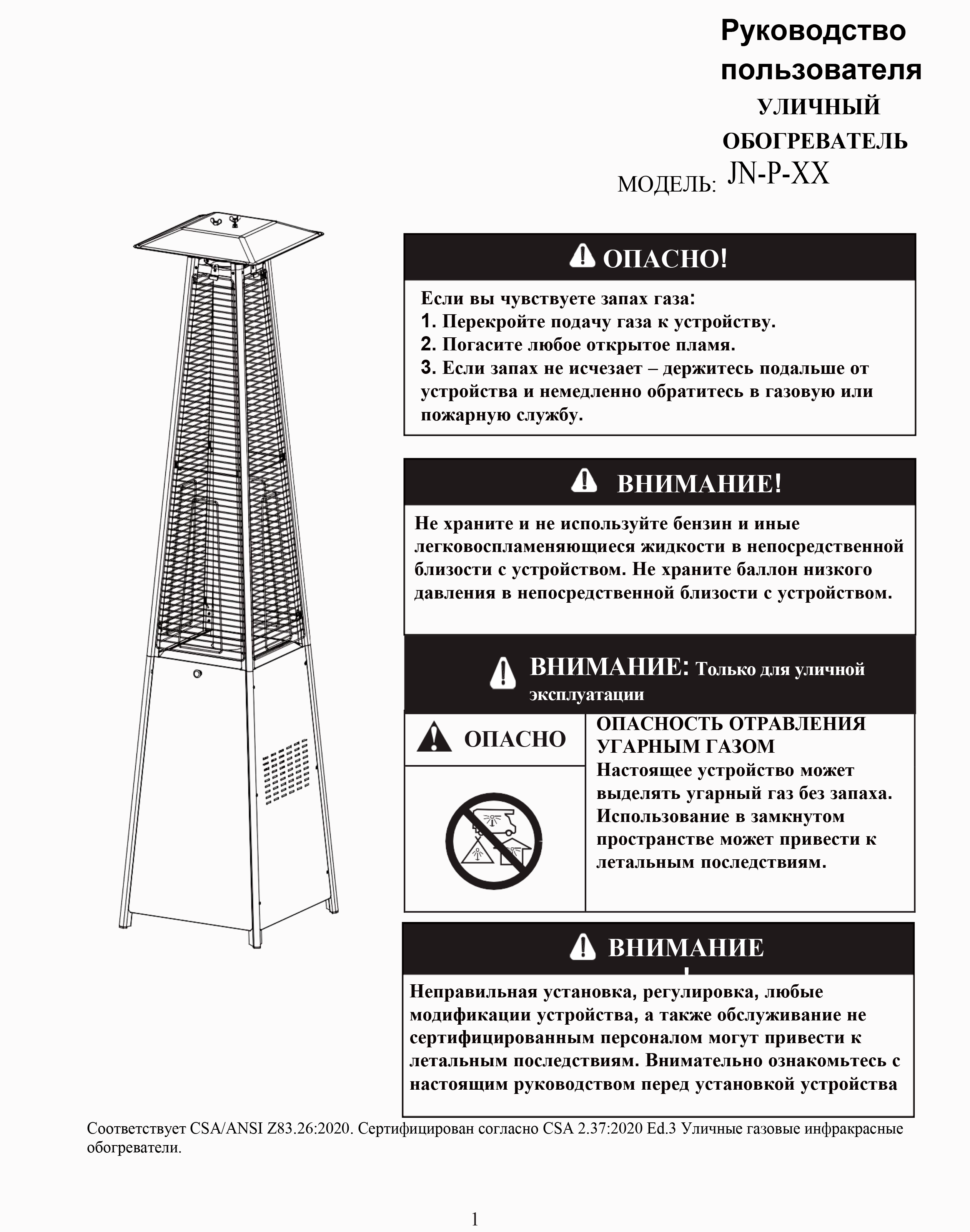 Руководство пользователя
УЛИЧНЫЙ ОБОГРЕВАТЕЛЬ
МОДЕЛЬ: JN-P-XX

ОПАСНО!

Если вы чувствуете запах газа:
1. Перекройте подачу газа к устройству.
2. Погасите любое открытое пламя.
3. Если запах не исчезает – держитесь подальше от устройства и немедленно обратитесь в газовую или пожарную службу.

ВНИМАНИЕ!

Не храните и не используйте бензин и иные легковоспламеняющиеся жидкости в непосредственной близости с устройством. Не храните баллон низкого давления в непосредственной близости с устройством.

ВНИМАНИЕ: Только для уличной эксплуатации

ОПАСНО

ОПАСНОСТЬ ОТРАВЛЕНИЯ УГАРНЫМ ГАЗОМ
Настоящее устройство может выделять угарный газ без запаха. Использование в замкнутом пространстве может привести к летальным последствиям.

ВНИМАНИЕ

Неправильная установка, регулировка, любые модификации устройства, а также обслуживание не сертифицированным персоналом могут привести к летальным последствиям. Внимательно ознакомьтесь с настоящим руководством перед установкой устройства

Соответствует CSA/ANSI Z83.26:2020. Сертифицирован согласно CSA 2.37:2020 Ed.3 Уличные газовые инфракрасные обогреватели.

1