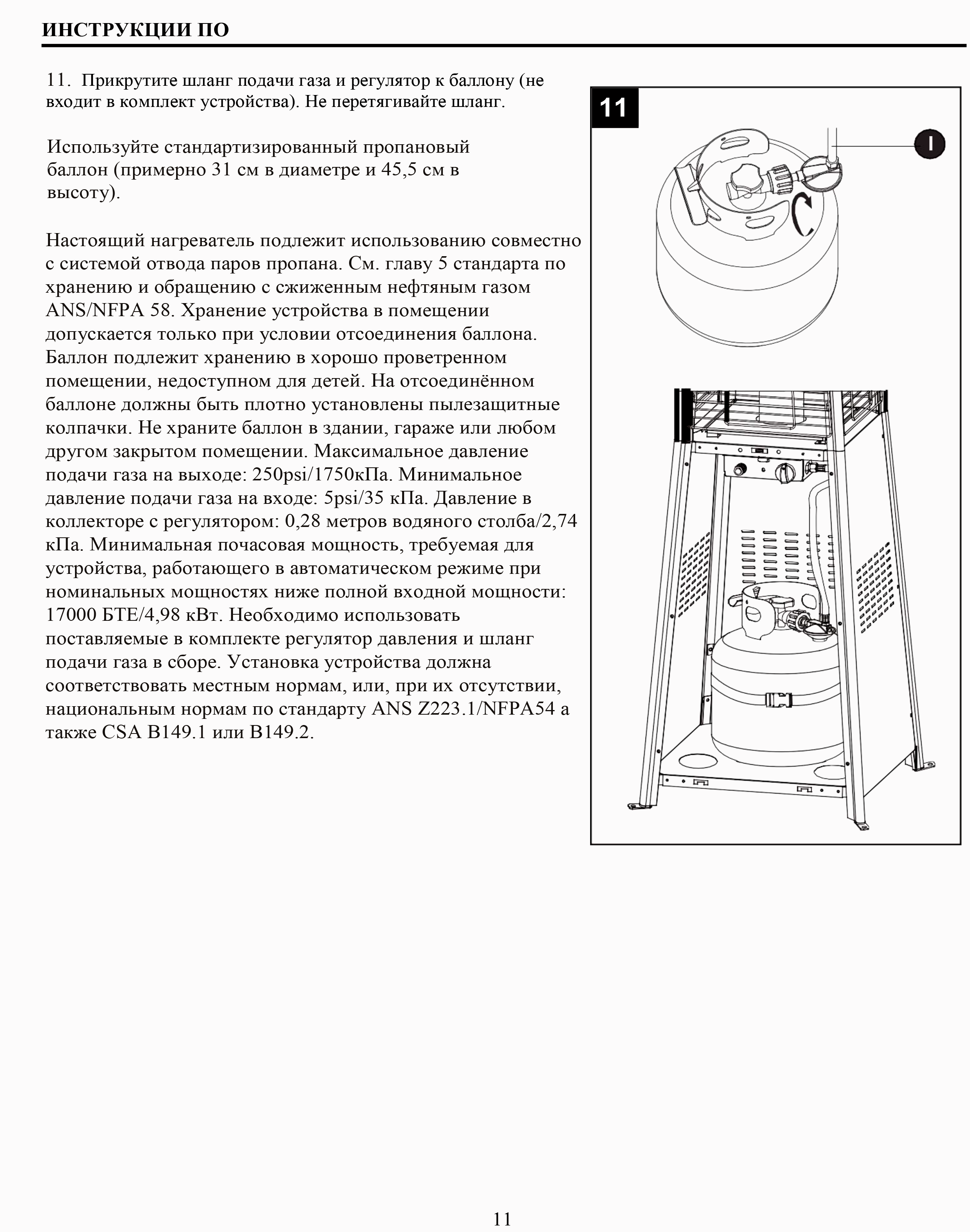 ИНСТРУКЦИИ ПО

11. Прикрутите шланг подачи газа и регулятор к баллону (не входит в комплект устройства). Не перетягивайте шланг.

Используйте стандартизированный пропановый баллон (примерно 31 см в диаметре и 45,5 см в высоту).

Настоящий нагреватель подлежит использованию совместно с системой отвода паров пропана. См. главу 5 стандарта по хранению и обращению с сжиженным нефтяным газом ANS/NFPA 58. Хранение устройства в помещении допускается только при условии отсоединения баллона. Баллон подлежит хранению в хорошо проветренном помещении, недоступном для детей. На отсоединённом баллоне должны быть плотно установлены пылезащитные колпачки. Не храните баллон в здании, гараже или любом другом закрытом помещении. Максимальное давление подачи газа на выходе: 250psi/1750кПа. Минимальное давление подачи газа на входе: 5psi/35 кПа. Давление в коллекторе с регулятором: 0,28 метров водяного столба/2,74 кПа. Минимальная почасовая мощность, требуемая для устройства, работающего в автоматическом режиме при номинальных мощностях ниже полной входной мощности: 17000 БТЕ/4,98 кВт. Необходимо использовать поставляемые в комплекте регулятор давления и шланг подачи газа в сборе. Установка устройства должна соответствовать местным нормам, или, при их отсутствии, национальным нормам по стандарту ANS Z223.1/NFPA54 а также CSA B149.1 или B149.2.

11

I

11