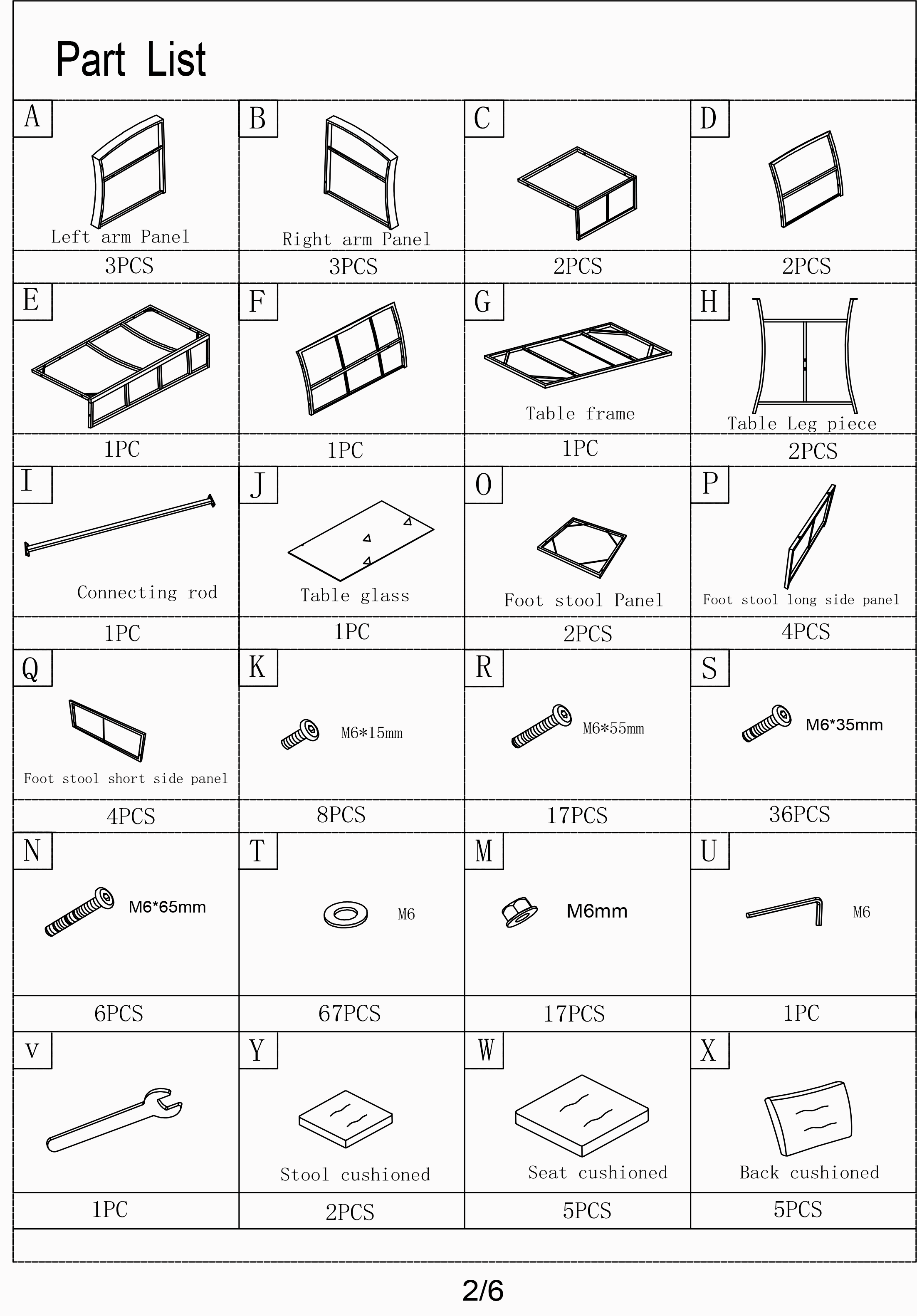 Part List

| A Left arm Panel | B Right arm Panel | C | D |
|---|---|---|---|
| 3PCS | 3PCS | 2PCS | 2PCS |
| E | F | G Table frame | H Table Leg piece |
| 1PC | 1PC | 1PC | 2PCS |
| I Connecting rod | J Table glass | O Foot stool Panel | P Foot stool long side panel |
| 1PC | 1PC | 2PCS | 4PCS |
| Q Foot stool short side panel | K M6*15mm | R M6*55mm | S M6*35mm |
| 4PCS | 8PCS | 17PCS | 36PCS |
| N M6*65mm | T M6 | M M6mm | U M6 |
| 6PCS | 67PCS | 17PCS | 1PC |
| v | Y Stool cushioned | W Seat cushioned | X Back cushioned |
| 1PC | 2PCS | 5PCS | 5PCS |

2/6