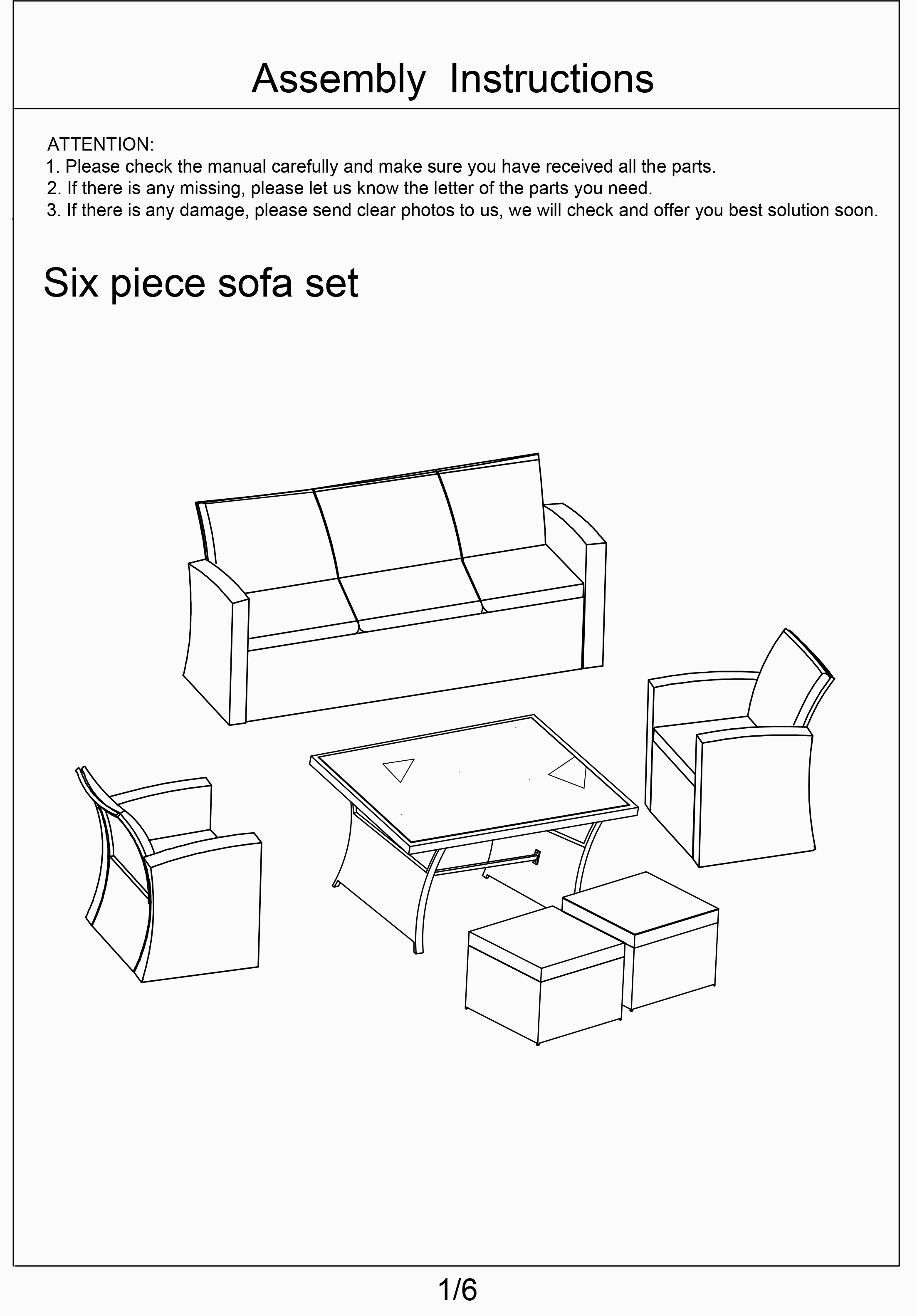 Assembly Instructions

ATTENTION:
1. Please check the manual carefully and make sure you have received all the parts.
2. If there is any missing, please let us know the letter of the parts you need.
3. If there is any damage, please send clear photos to us, we will check and offer you best solution soon.

Six piece sofa set

1/6