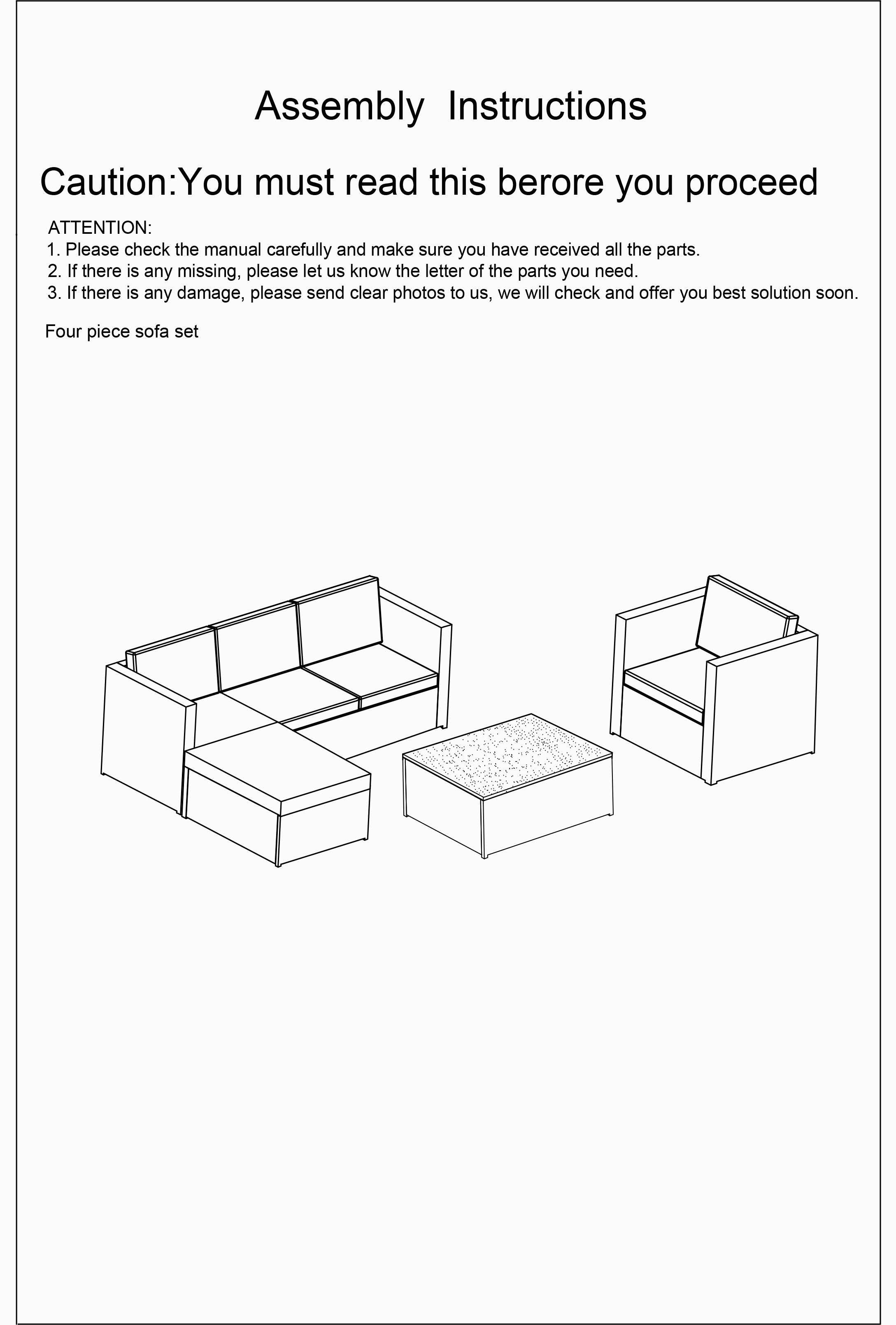 Assembly Instructions

Caution:You must read this berore you proceed

ATTENTION:
1. Please check the manual carefully and make sure you have received all the parts.
2. If there is any missing, please let us know the letter of the parts you need.
3. If there is any damage, please send clear photos to us, we will check and offer you best solution soon.

Four piece sofa set