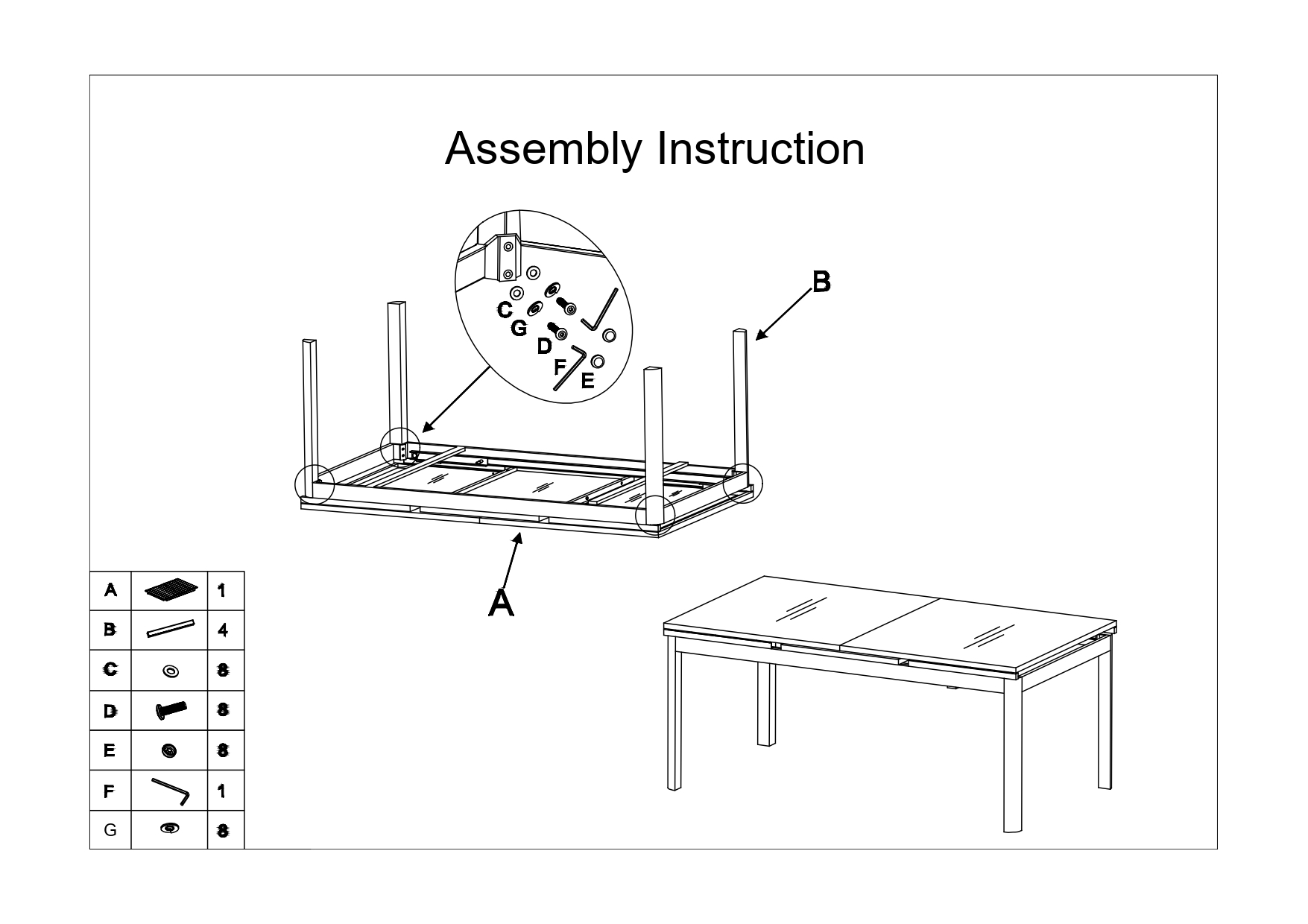 Assembly Instruction

C
G
D
F
E

B

A

| A | | 1 |
|---|---|---|
| B | | 4 |
| C | | 8 |
| D | | 8 |
| E | | 8 |
| F | | 1 |
| G | | 8 |