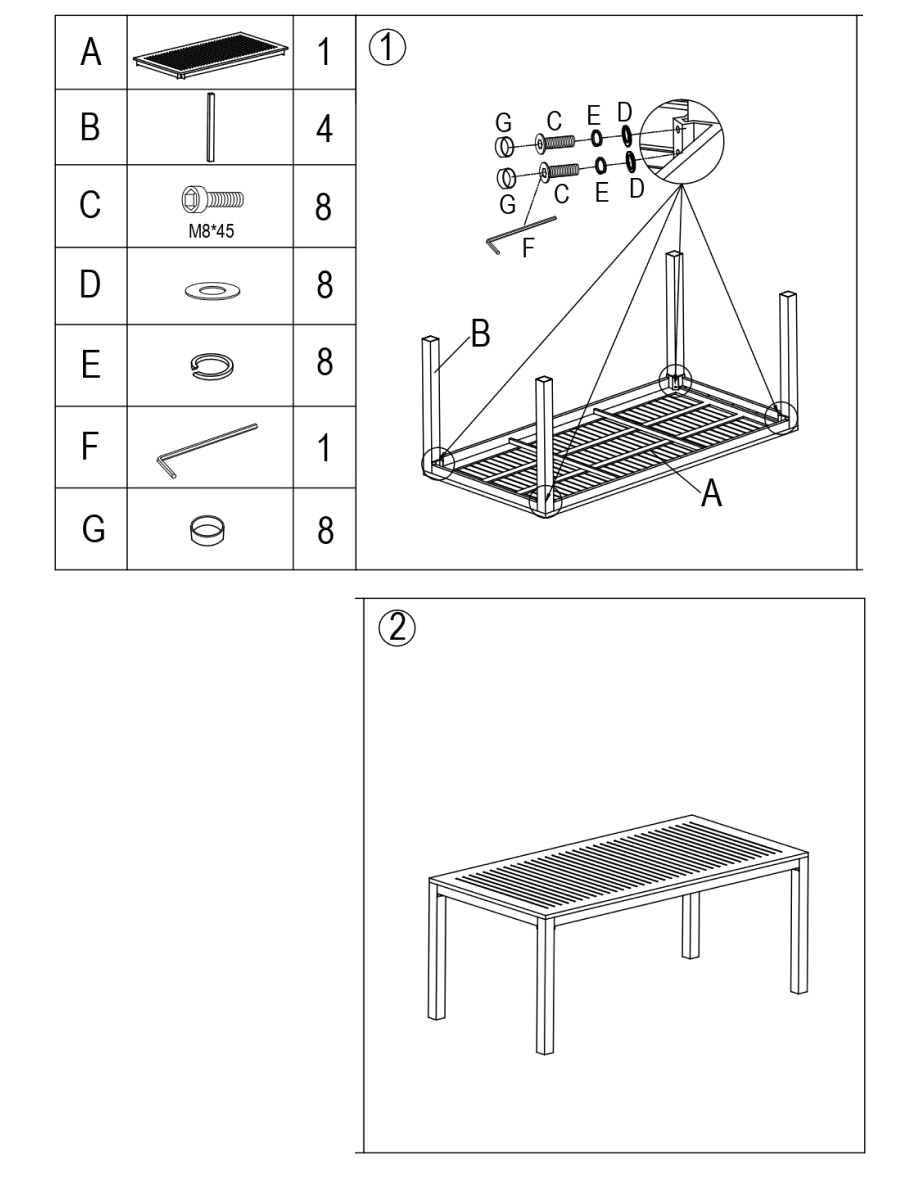 | A | | 1 |
|---|---|---|
| B | | 4 |
| C | M8*45 | 8 |
| D | | 8 |
| E | | 8 |
| F | | 1 |
| G | | 8 |

①

G C E D
G C E D
F
B
A

②