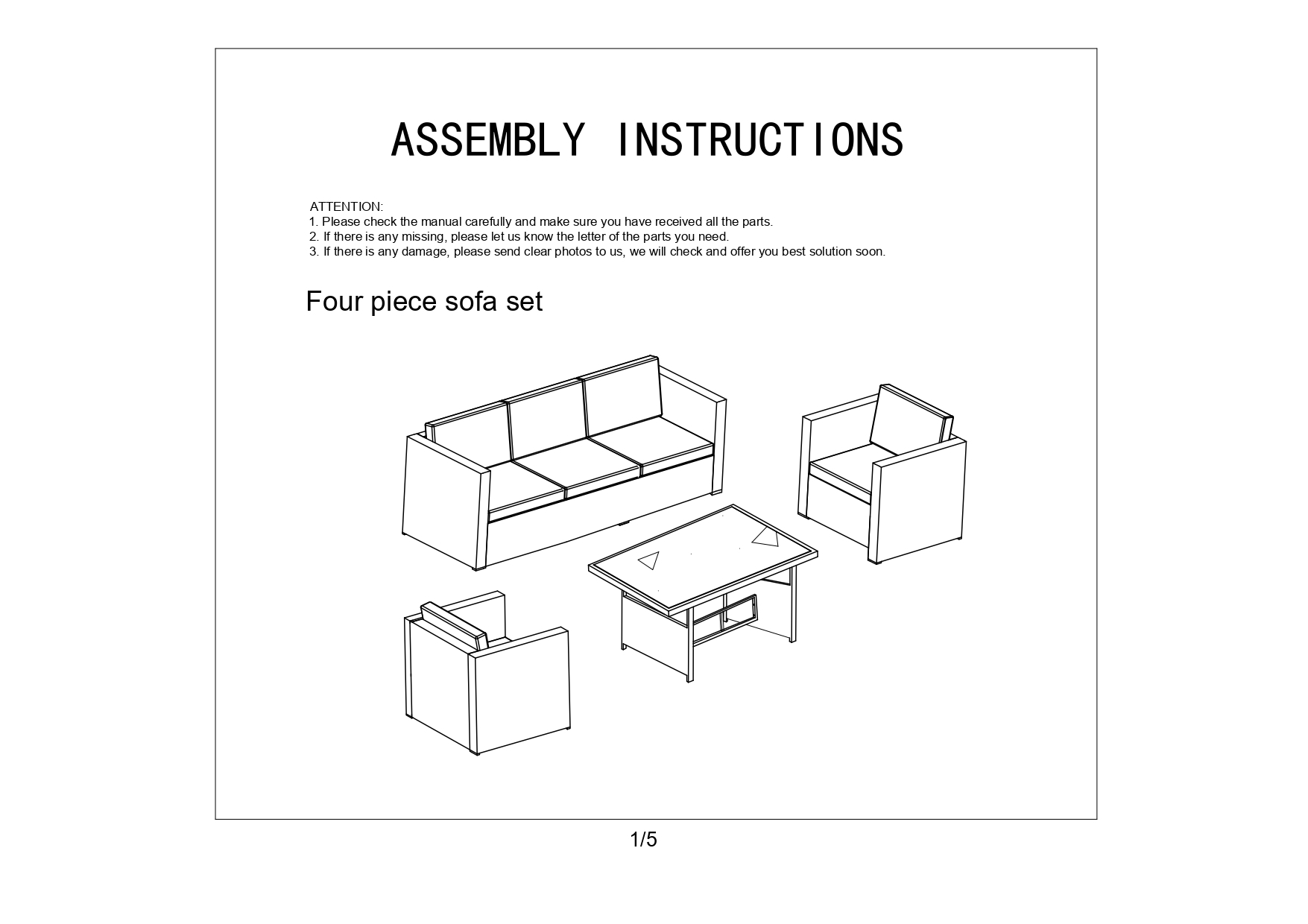 ASSEMBLY INSTRUCTIONS

ATTENTION:
1. Please check the manual carefully and make sure you have received all the parts.
2. If there is any missing, please let us know the letter of the parts you need.
3. If there is any damage, please send clear photos to us, we will check and offer you best solution soon.

Four piece sofa set

1/5