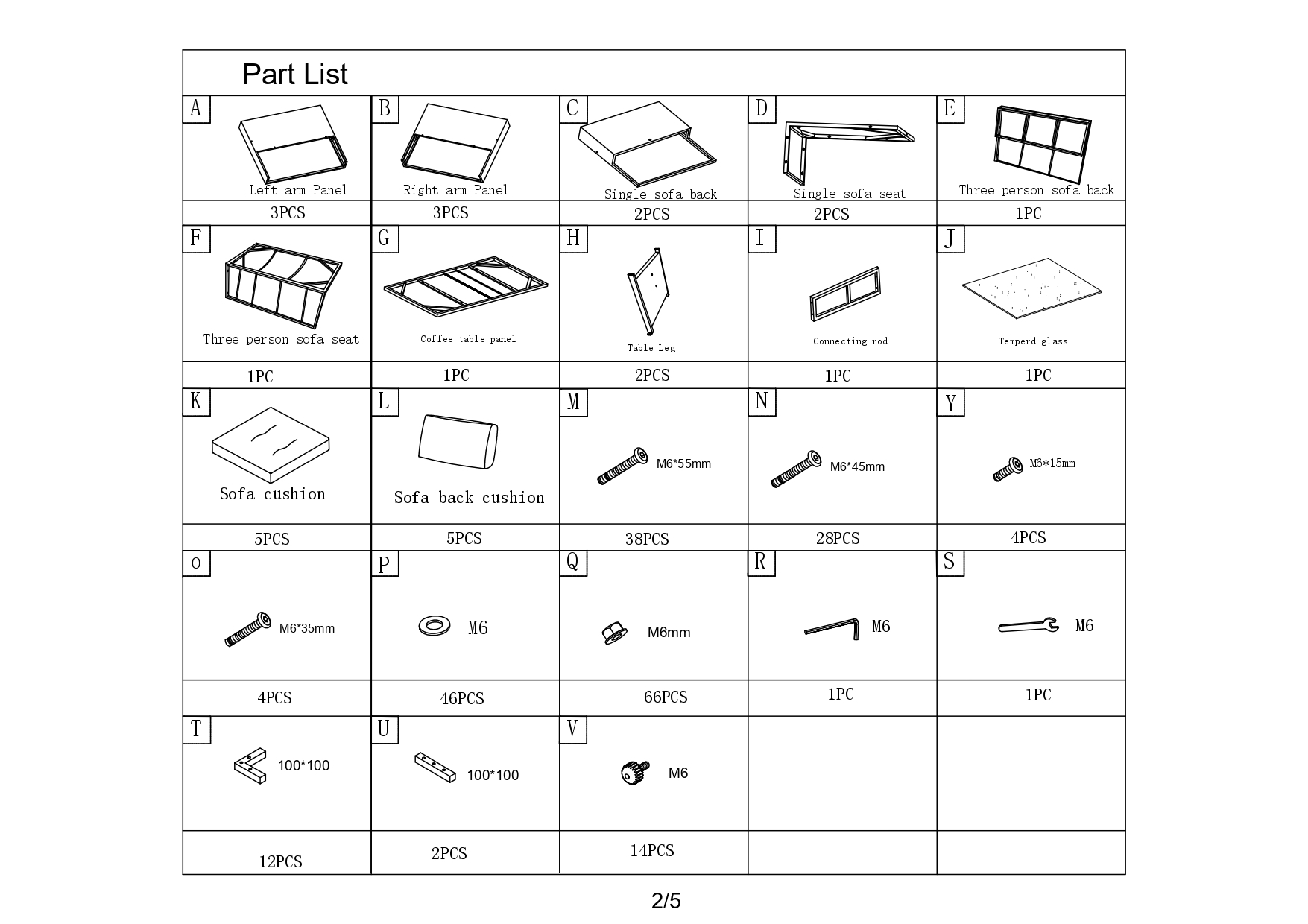 Part List

| A Left arm Panel | B Right arm Panel | C Single sofa back | D Single sofa seat | E Three person sofa back |
|---|---|---|---|---|
| 3PCS | 3PCS | 2PCS | 2PCS | 1PC |
| F Three person sofa seat | G Coffee table panel | H Table Leg | I Connecting rod | J Temperd glass |
| 1PC | 1PC | 2PCS | 1PC | 1PC |
| K Sofa cushion | L Sofa back cushion | M M6*55mm | N M6*45mm | Y M6*15mm |
| 5PCS | 5PCS | 38PCS | 28PCS | 4PCS |
| O M6*35mm | P M6 | Q M6mm | R M6 | S M6 |
| 4PCS | 46PCS | 66PCS | 1PC | 1PC |
| T 100*100 | U 100*100 | V M6 | | |
| 12PCS | 2PCS | 14PCS | | |

2/5