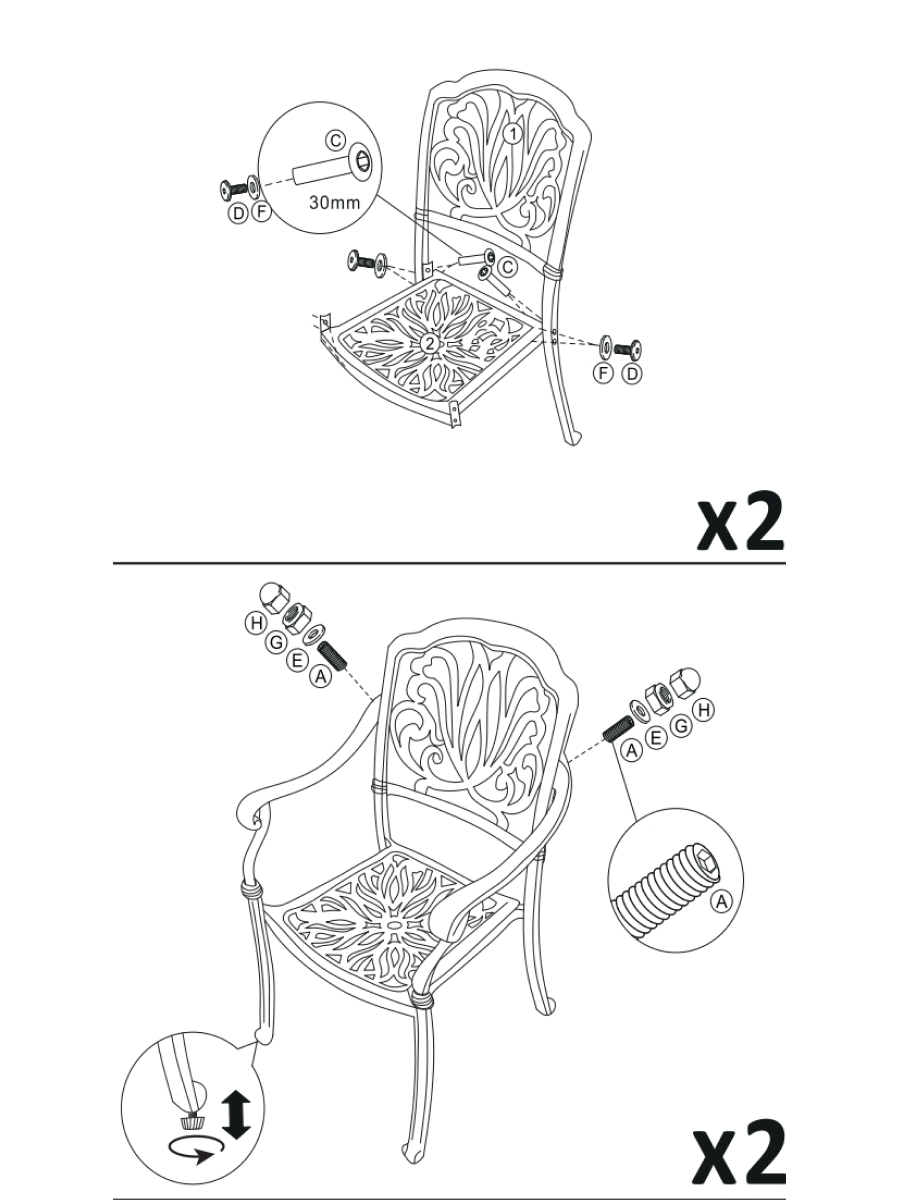 C
30mm
D F
1
C
2
F D

x2

H
G
E
A
A E G H
A

x2