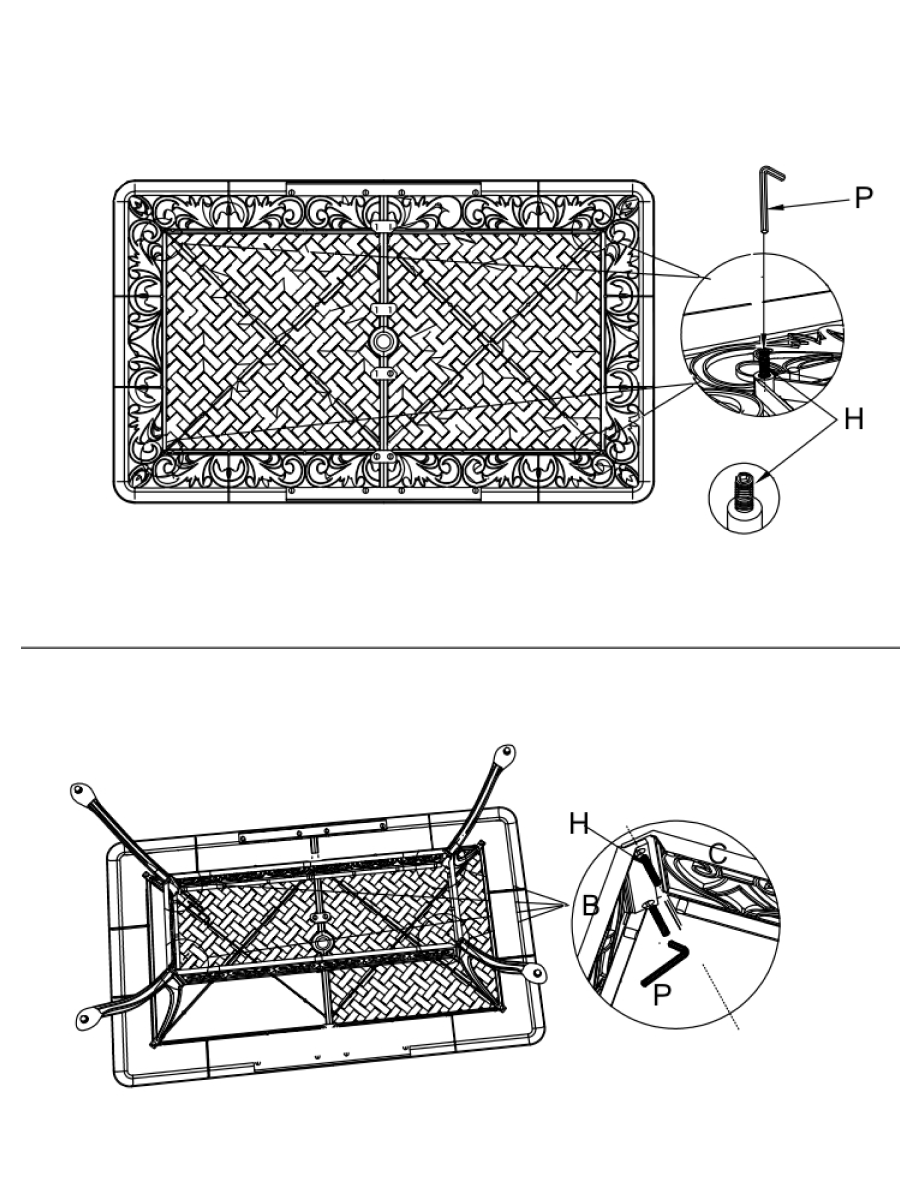 P

H

H

C

B

P