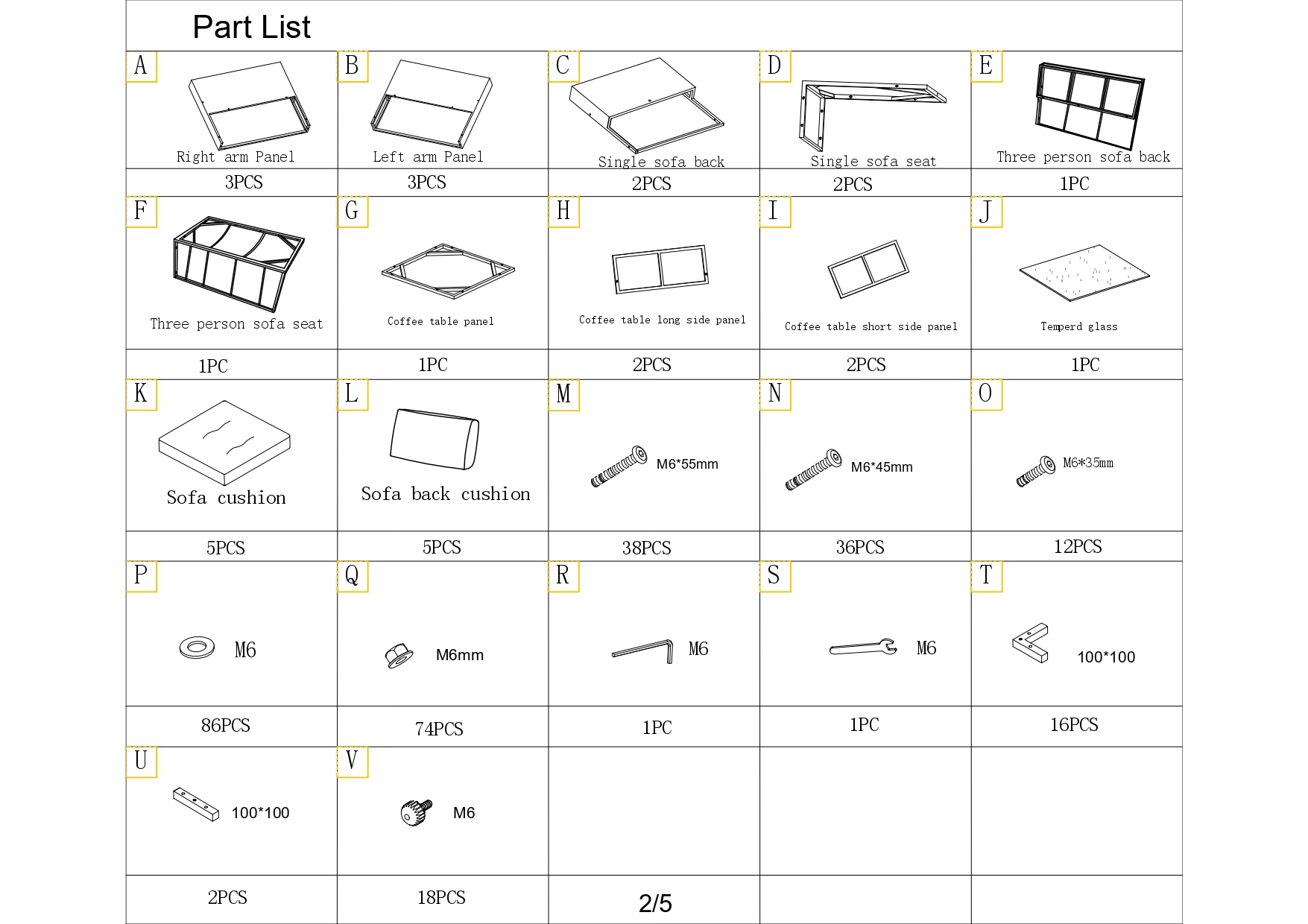 Part List

| A Right arm Panel | B Left arm Panel | C Single sofa back | D Single sofa seat | E Three person sofa back |
|---|---|---|---|---|
| 3PCS | 3PCS | 2PCS | 2PCS | 1PC |
| F Three person sofa seat | G Coffee table panel | H Coffee table long side panel | I Coffee table short side panel | J Temperd glass |
| 1PC | 1PC | 2PCS | 2PCS | 1PC |
| K Sofa cushion | L Sofa back cushion | M M6*55mm | N M6*45mm | O M6*35mm |
| 5PCS | 5PCS | 38PCS | 36PCS | 12PCS |
| P M6 | Q M6mm | R M6 | S M6 | T 100*100 |
| 86PCS | 74PCS | 1PC | 1PC | 16PCS |
| U 100*100 | V M6 | | | |
| 2PCS | 18PCS | 2/5 | | |