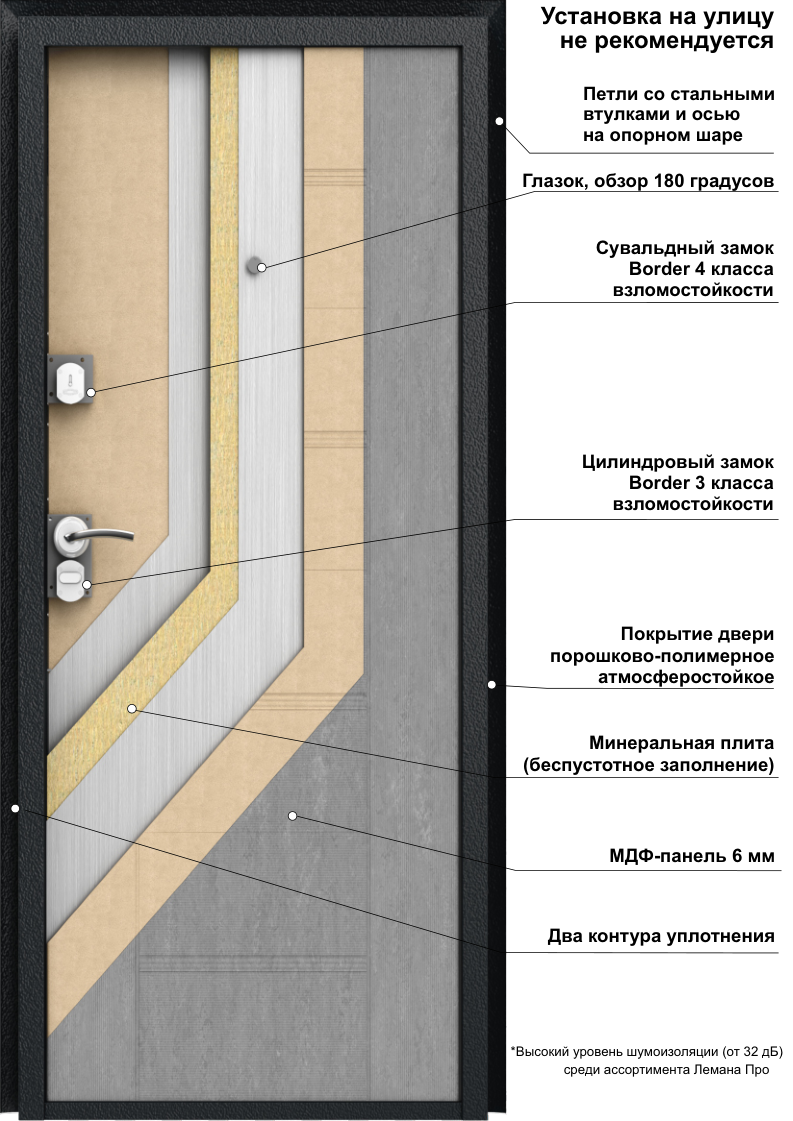 Установка на улицу не рекомендуется

Петли со стальными втулками и осью на опорном шаре

Глазок, обзор 180 градусов

Сувальдный замок Border 4 класса взломостойкости

Цилиндровый замок Border 3 класса взломостойкости

Покрытие двери порошково-полимерное атмосферостойкое

Минеральная плита (беспустотное заполнение)

МДФ-панель 6 мм

Два контура уплотнения

*Высокий уровень шумоизоляции (от 32 дБ) среди ассортимента Лемана Про