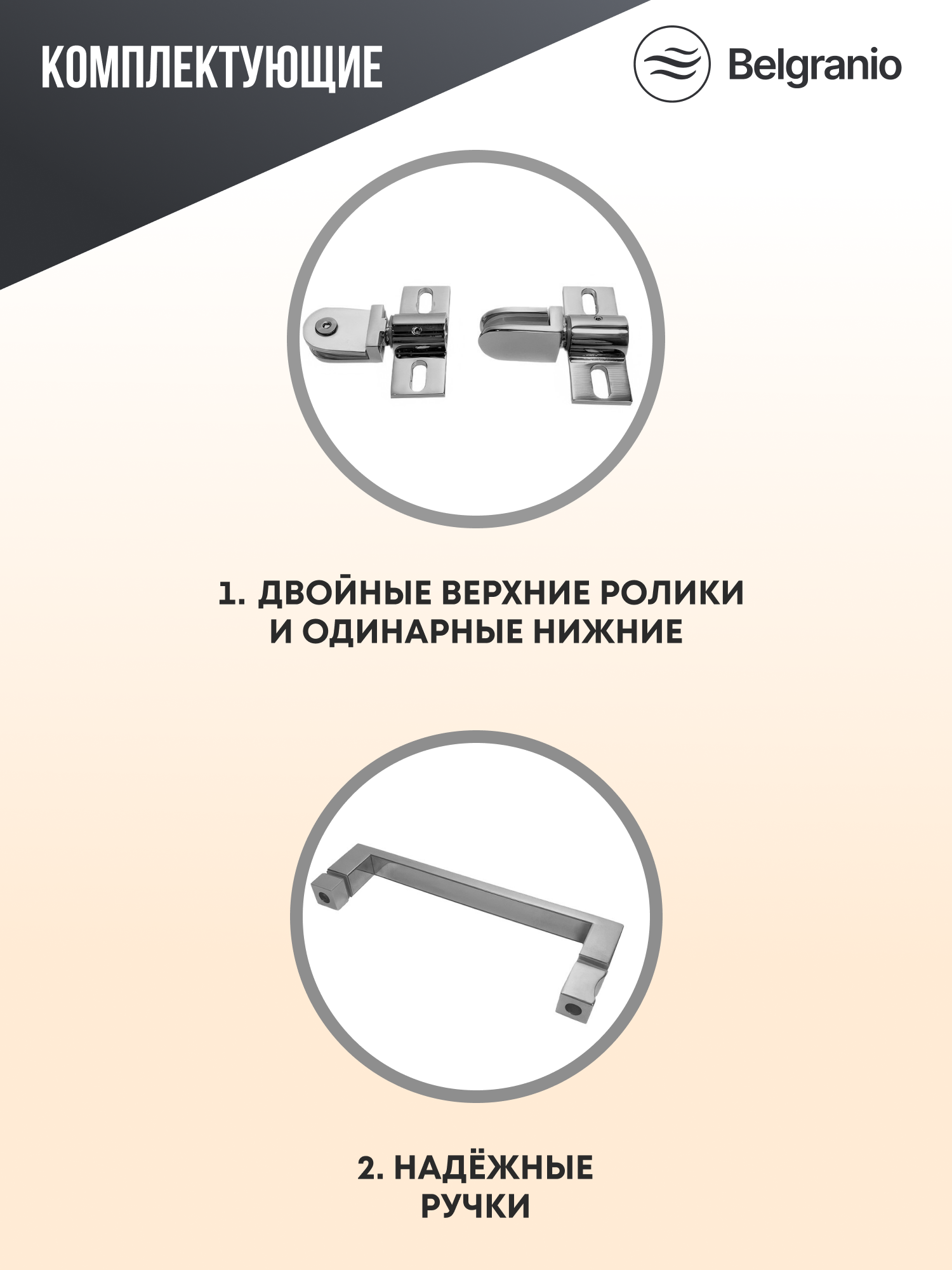 КОМПЛЕКТУЮЩИЕ

Belgranio

1. ДВОЙНЫЕ ВЕРХНИЕ РОЛИКИ И ОДИНАРНЫЕ НИЖНИЕ

2. НАДЁЖНЫЕ РУЧКИ