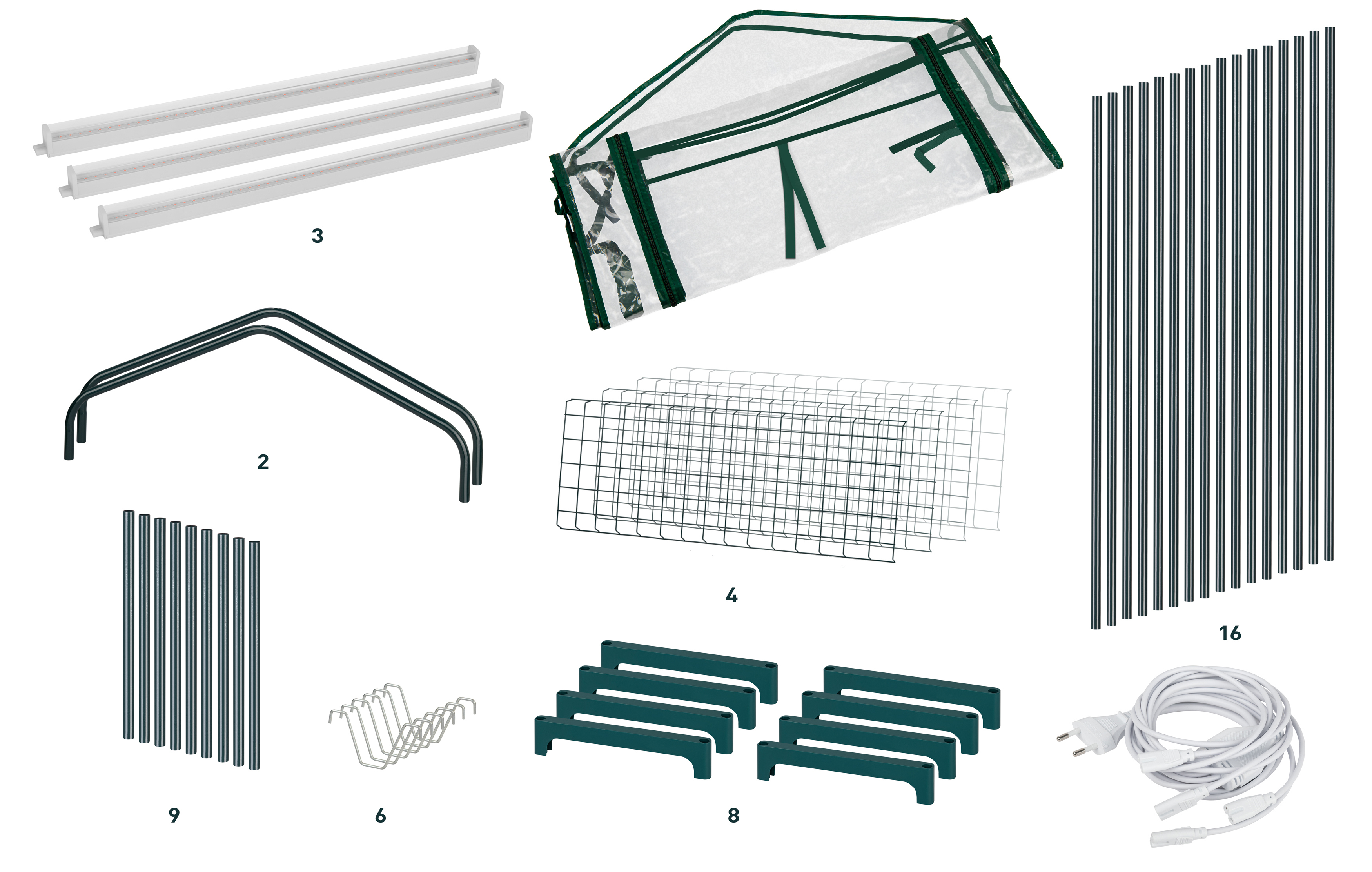 3

2

4

16

9

6

8