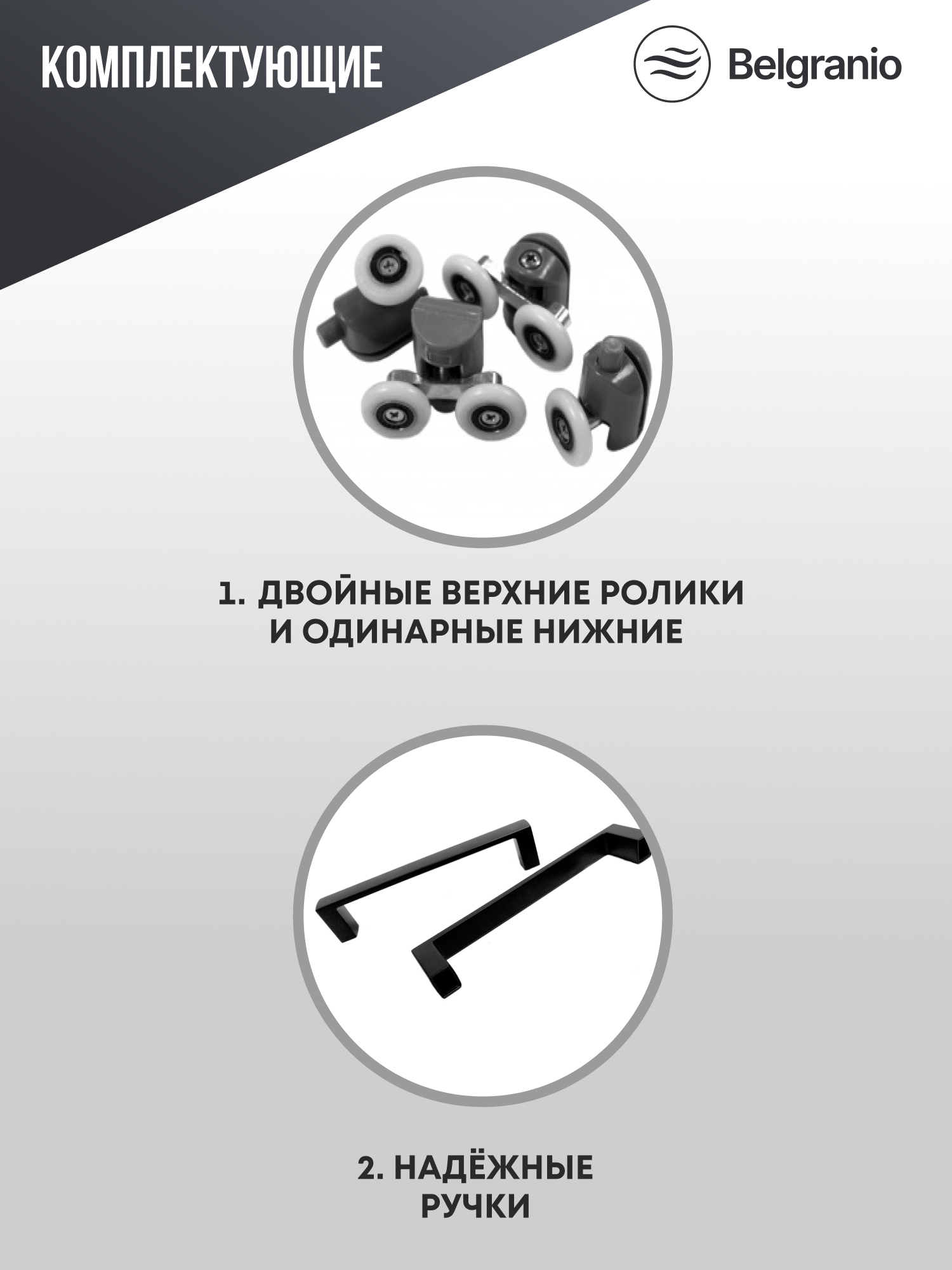 КОМПЛЕКТУЮЩИЕ

Belgranio

1. ДВОЙНЫЕ ВЕРХНИЕ РОЛИКИ И ОДИНАРНЫЕ НИЖНИЕ

2. НАДЁЖНЫЕ РУЧКИ