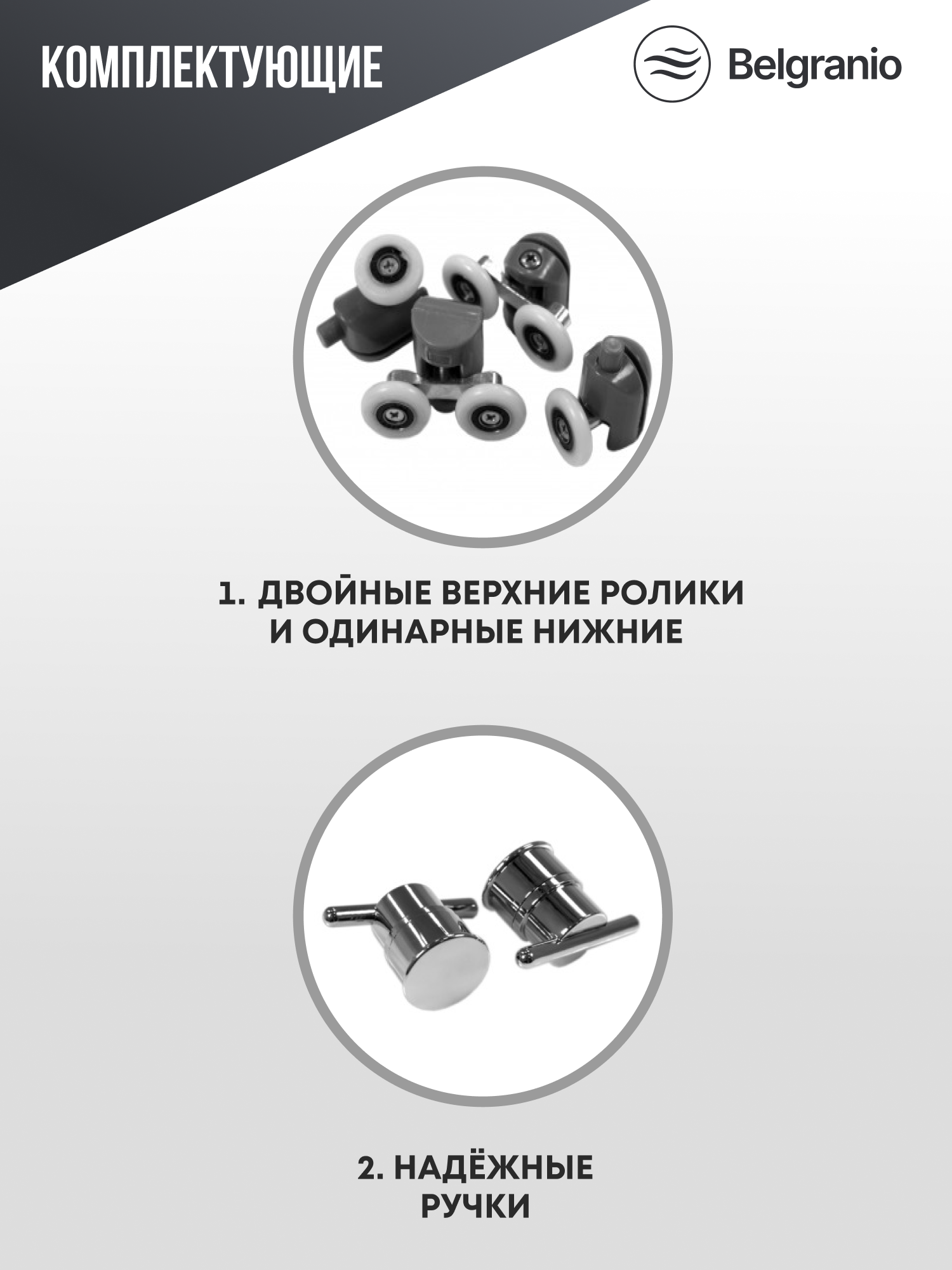 КОМПЛЕКТУЮЩИЕ

Belgranio

1. ДВОЙНЫЕ ВЕРХНИЕ РОЛИКИ И ОДИНАРНЫЕ НИЖНИЕ

2. НАДЁЖНЫЕ РУЧКИ