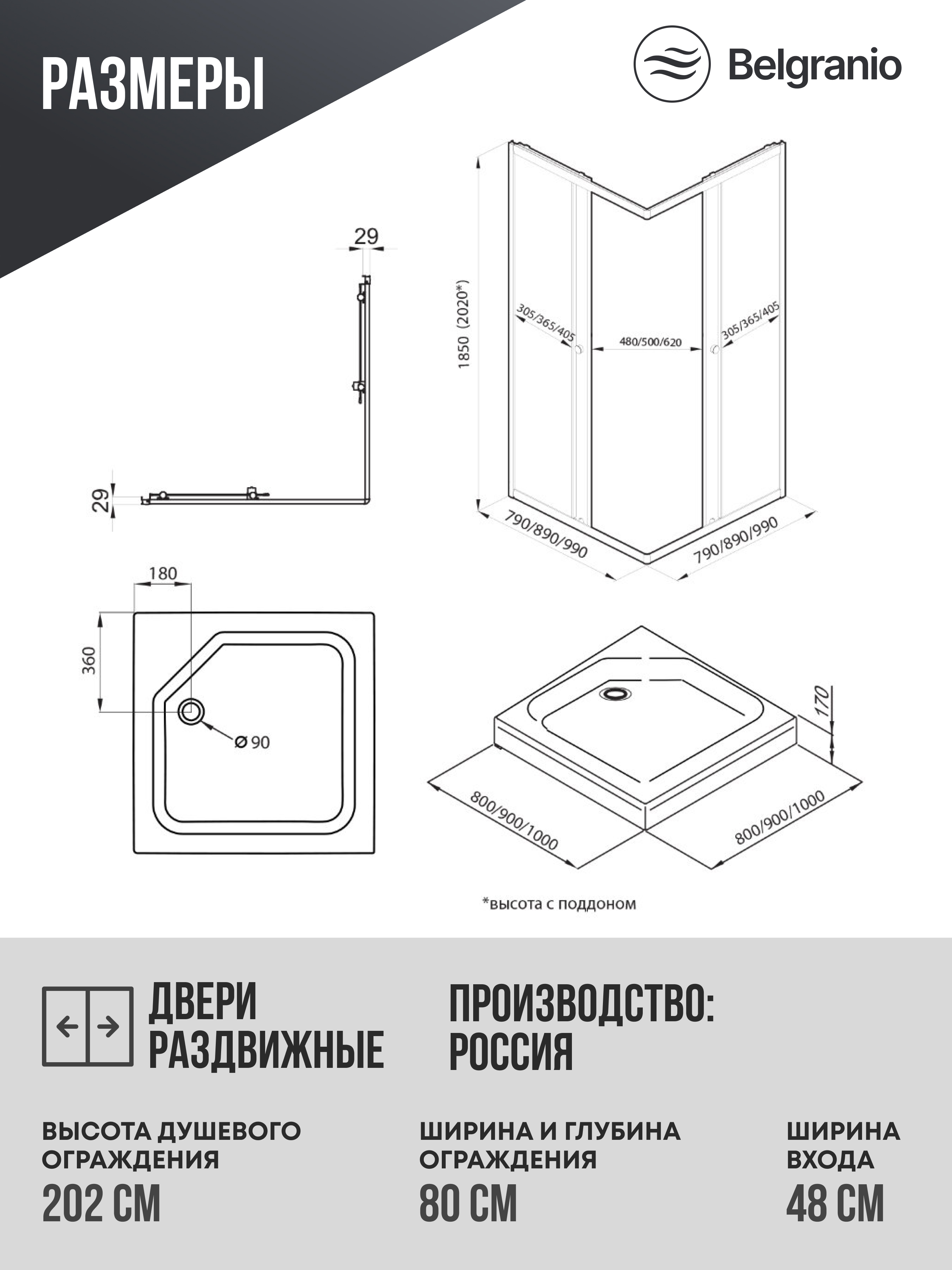 РАЗМЕРЫ

Belgranio

29

29

1850 (2020*)

305/365/405

480/500/620

305/365/405

790/890/990

790/890/990

180

360

Ø 90

170

800/900/1000

800/900/1000

*высота с поддоном

ДВЕРИ РАЗДВИЖНЫЕ

ПРОИЗВОДСТВО: РОССИЯ

ВЫСОТА ДУШЕВОГО ОГРАЖДЕНИЯ
202 СМ

ШИРИНА И ГЛУБИНА ОГРАЖДЕНИЯ
80 СМ

ШИРИНА ВХОДА
48 СМ