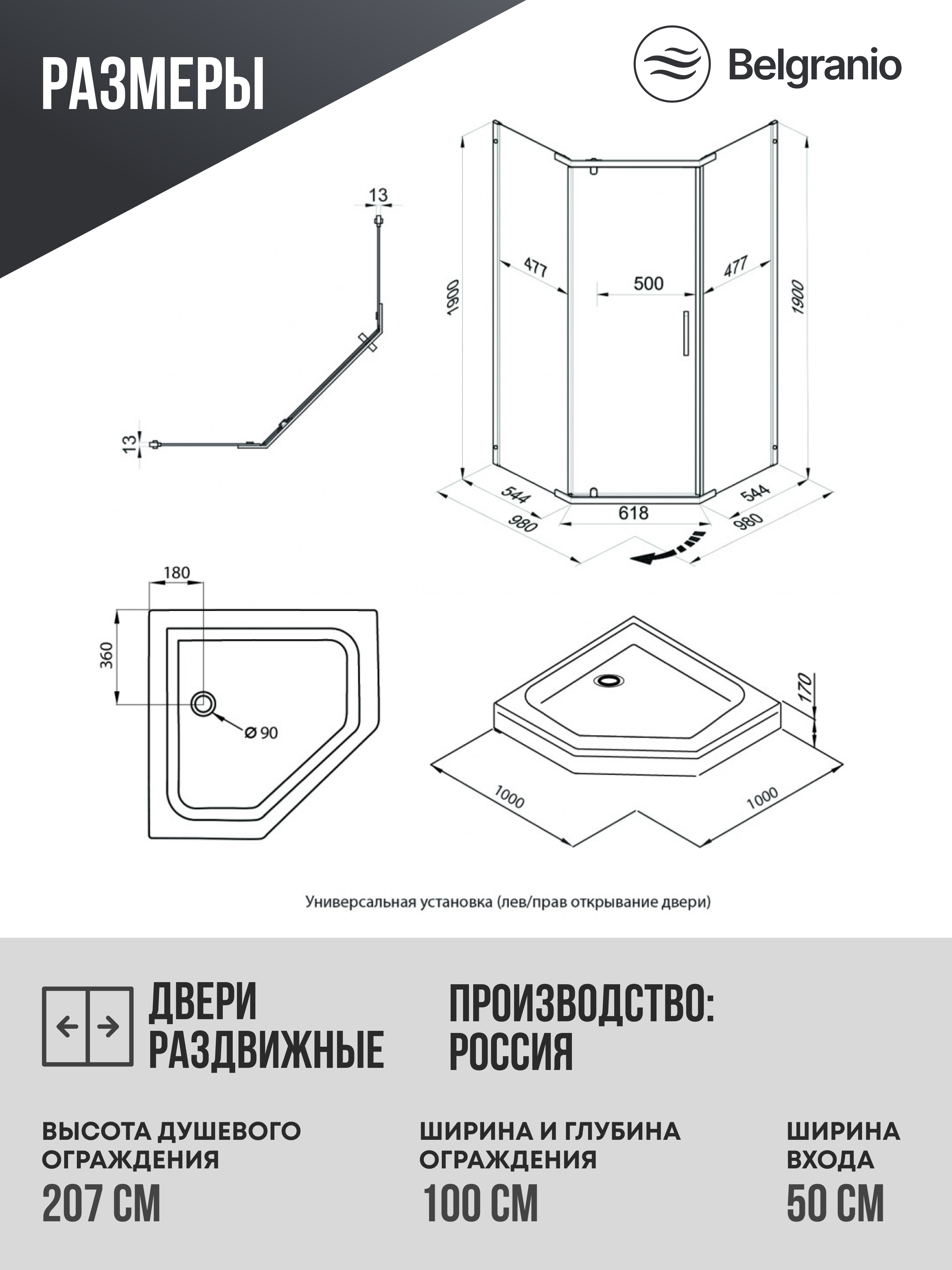 РАЗМЕРЫ

Belgranio

13

13

1900

477

500

477

1900

544

980

618

544

980

180

360

Ø 90

170

1000

1000

Универсальная установка (лев/прав открывание двери)

ДВЕРИ РАЗДВИЖНЫЕ

ПРОИЗВОДСТВО: РОССИЯ

ВЫСОТА ДУШЕВОГО ОГРАЖДЕНИЯ
207 СМ

ШИРИНА И ГЛУБИНА ОГРАЖДЕНИЯ
100 СМ

ШИРИНА ВХОДА
50 СМ