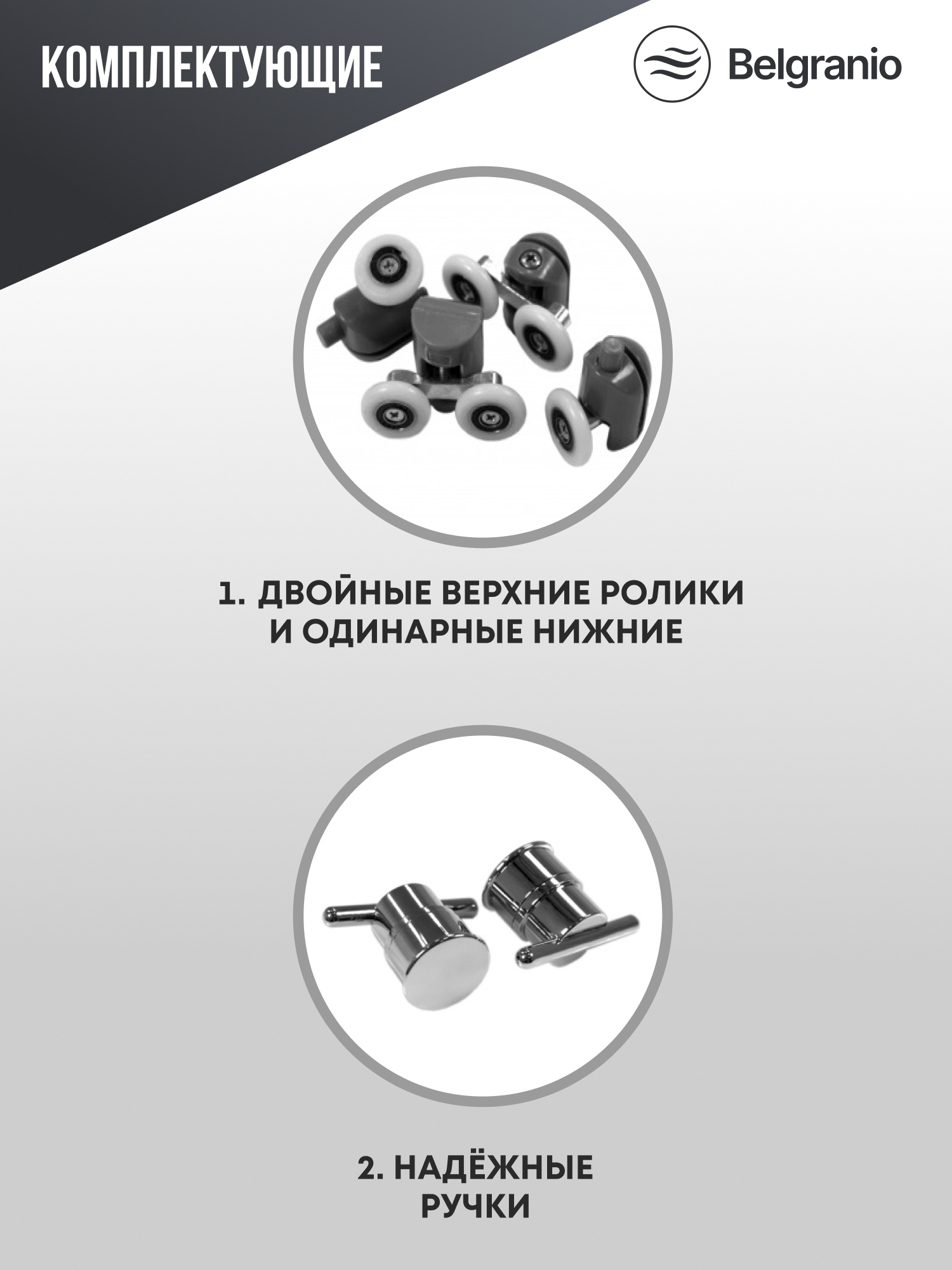 КОМПЛЕКТУЮЩИЕ

Belgranio

1. ДВОЙНЫЕ ВЕРХНИЕ РОЛИКИ И ОДИНАРНЫЕ НИЖНИЕ

2. НАДЁЖНЫЕ РУЧКИ