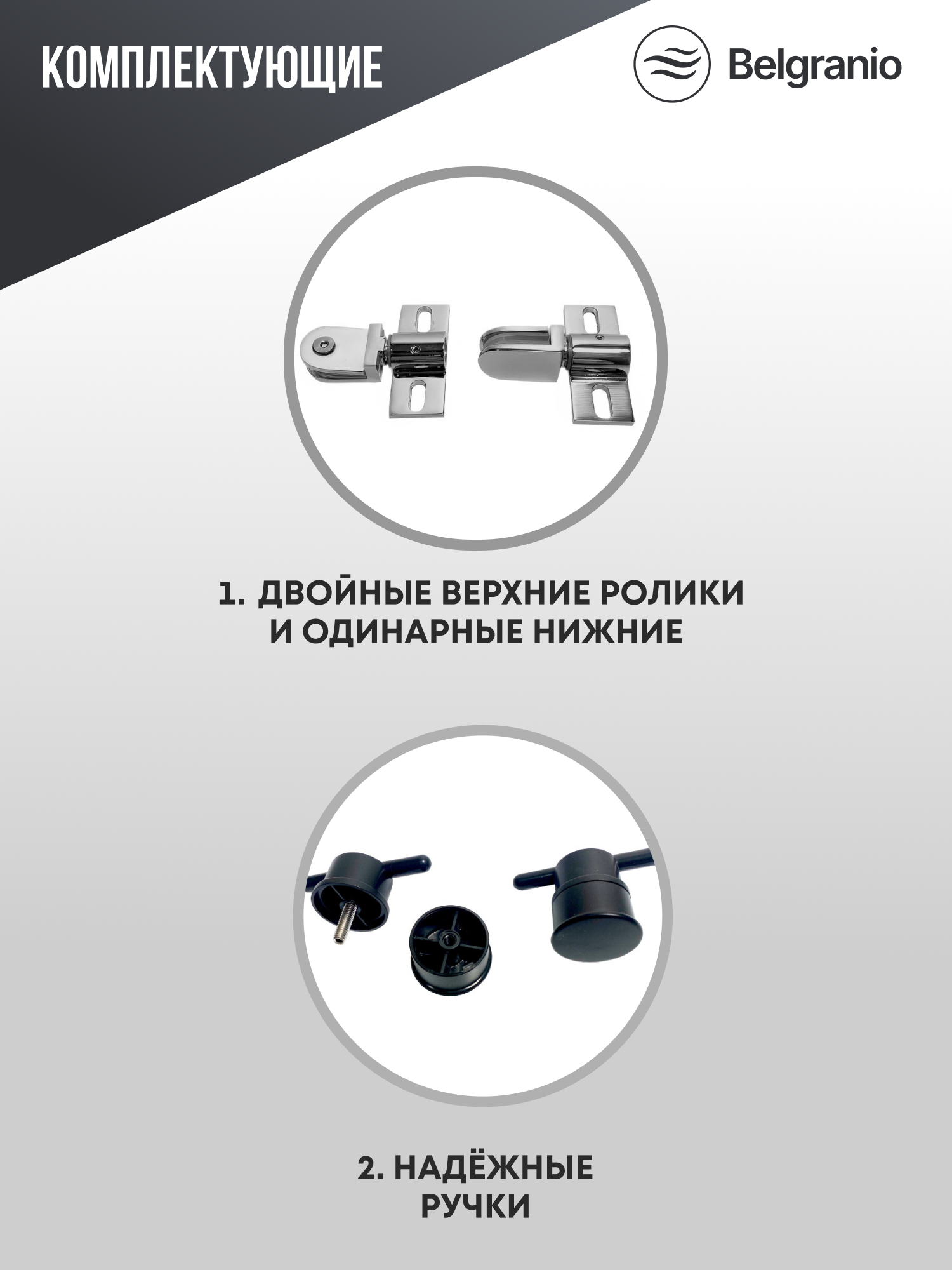 КОМПЛЕКТУЮЩИЕ

Belgranio

1. ДВОЙНЫЕ ВЕРХНИЕ РОЛИКИ И ОДИНАРНЫЕ НИЖНИЕ

2. НАДЁЖНЫЕ РУЧКИ