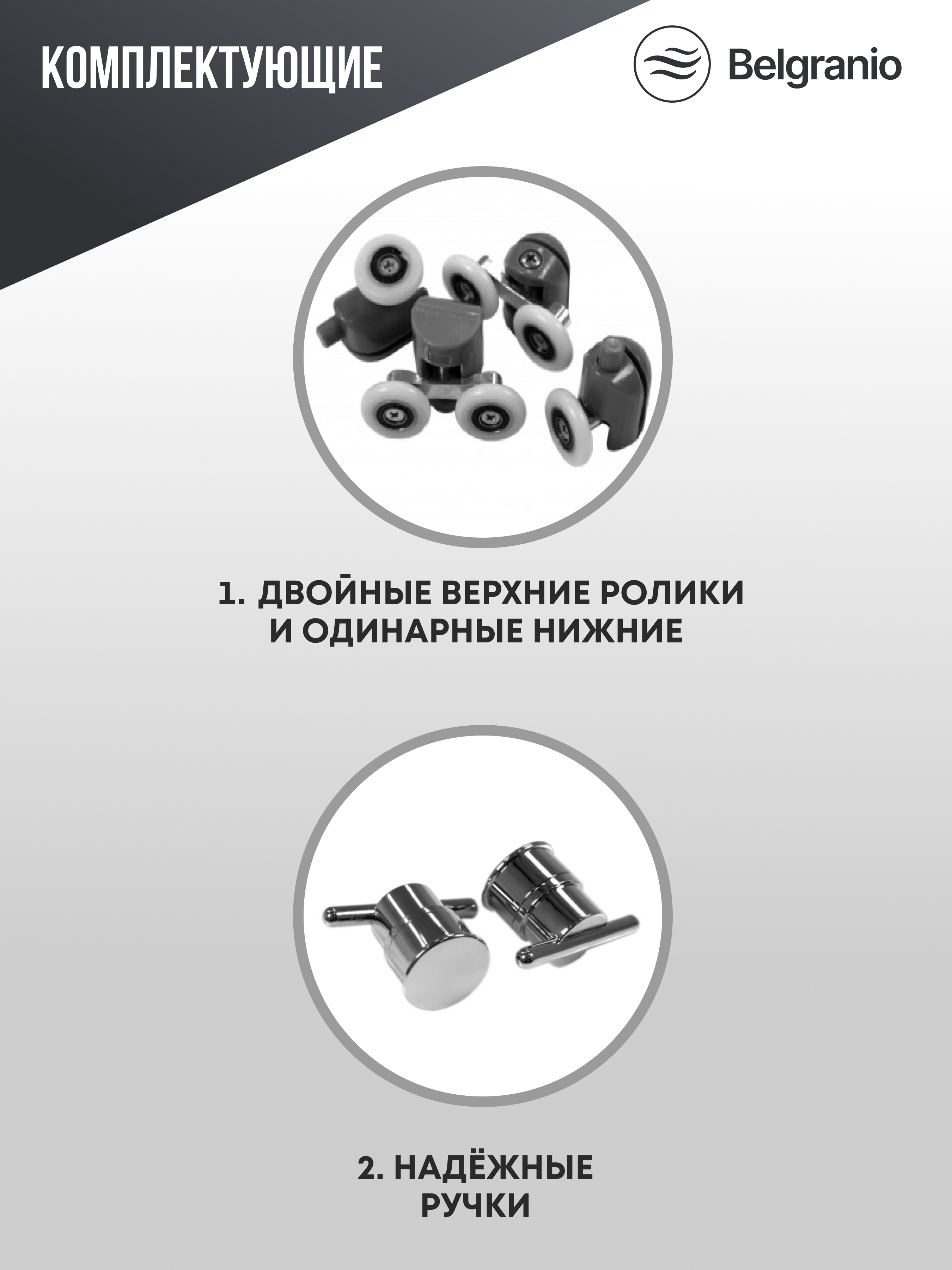 КОМПЛЕКТУЮЩИЕ

Belgranio

1. ДВОЙНЫЕ ВЕРХНИЕ РОЛИКИ И ОДИНАРНЫЕ НИЖНИЕ

2. НАДЁЖНЫЕ РУЧКИ