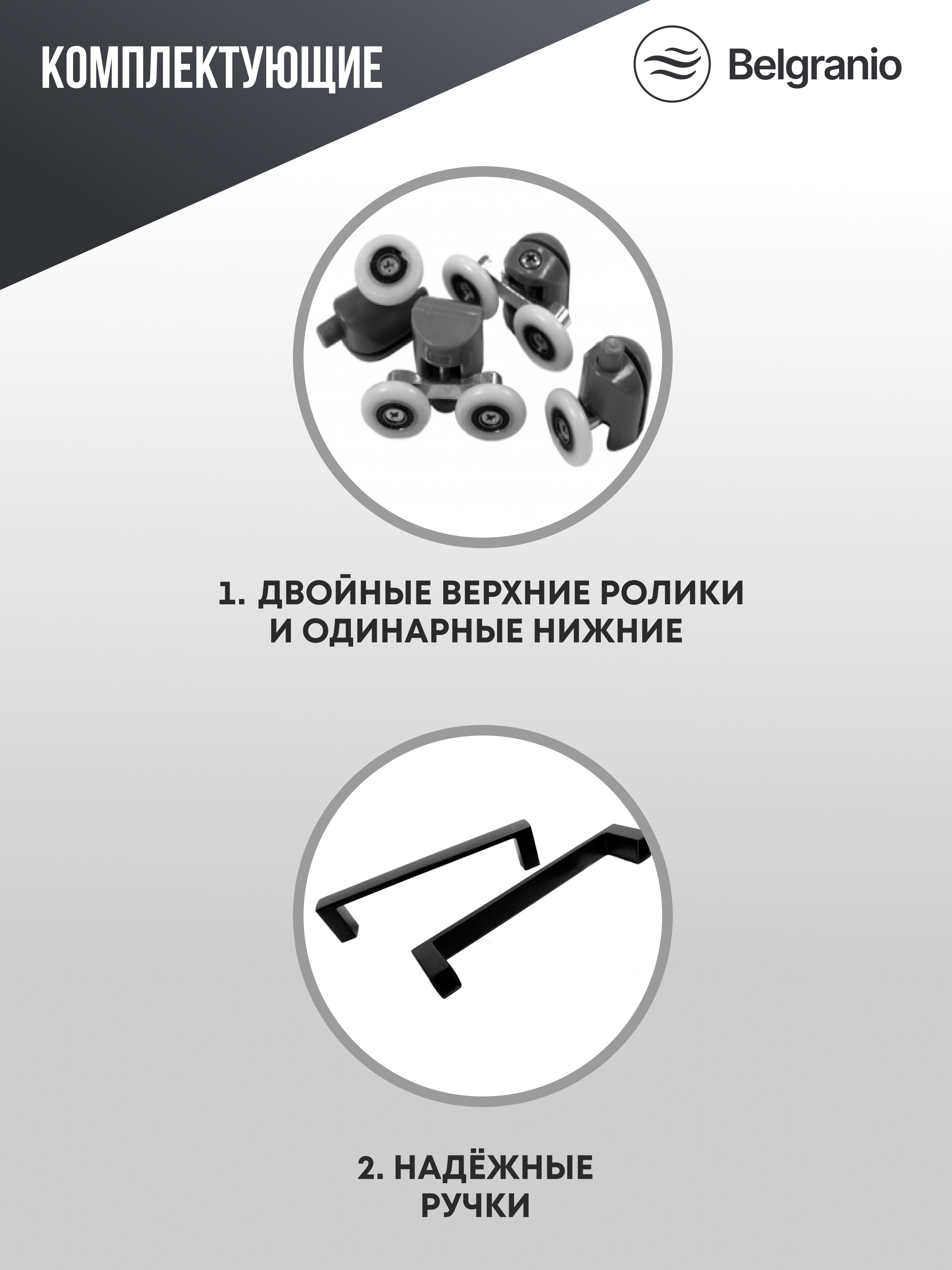 КОМПЛЕКТУЮЩИЕ

Belgranio

1. ДВОЙНЫЕ ВЕРХНИЕ РОЛИКИ И ОДИНАРНЫЕ НИЖНИЕ

2. НАДЁЖНЫЕ РУЧКИ