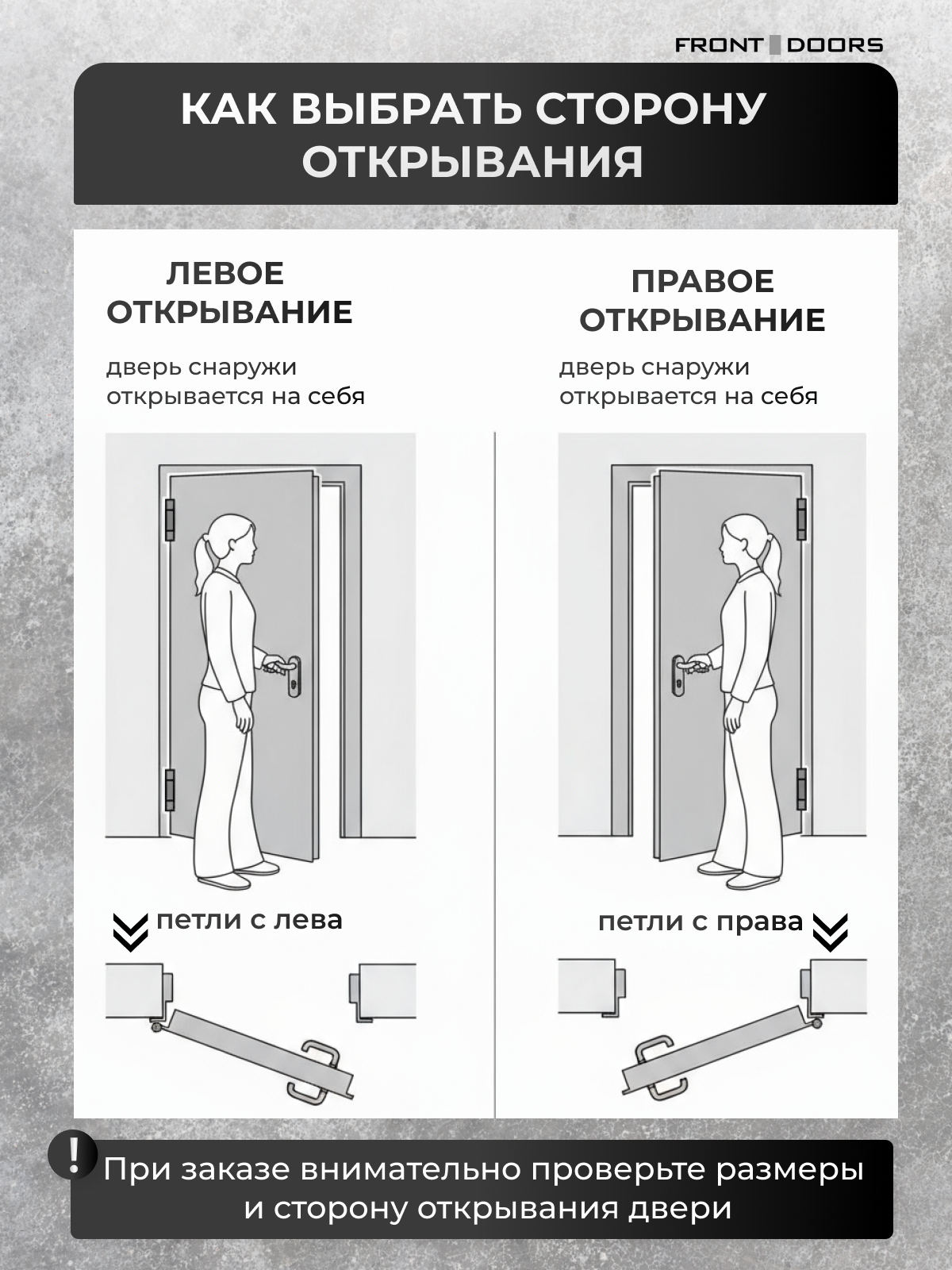 FRONT DOORS

КАК ВЫБРАТЬ СТОРОНУ ОТКРЫВАНИЯ

ЛЕВОЕ ОТКРЫВАНИЕ

дверь снаружи открывается на себя

петли с лева

ПРАВОЕ ОТКРЫВАНИЕ

дверь снаружи открывается на себя

петли с права

!

При заказе внимательно проверьте размеры и сторону открывания двери