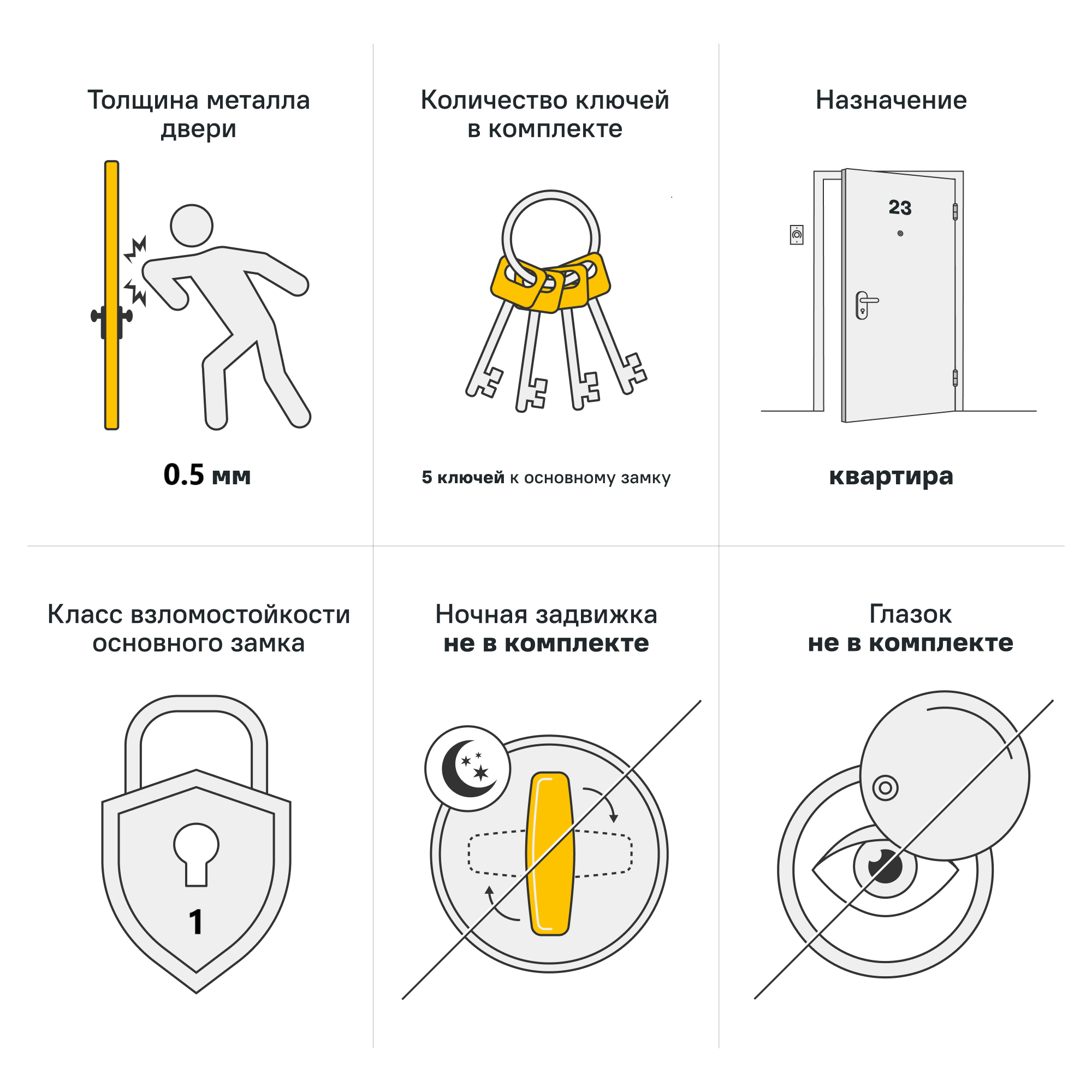 Толщина металла двери

0.5 мм

Количество ключей в комплекте

5 ключей к основному замку

Назначение

23

квартира

Класс взломостойкости основного замка

1

Ночная задвижка
не в комплекте

Глазок
не в комплекте