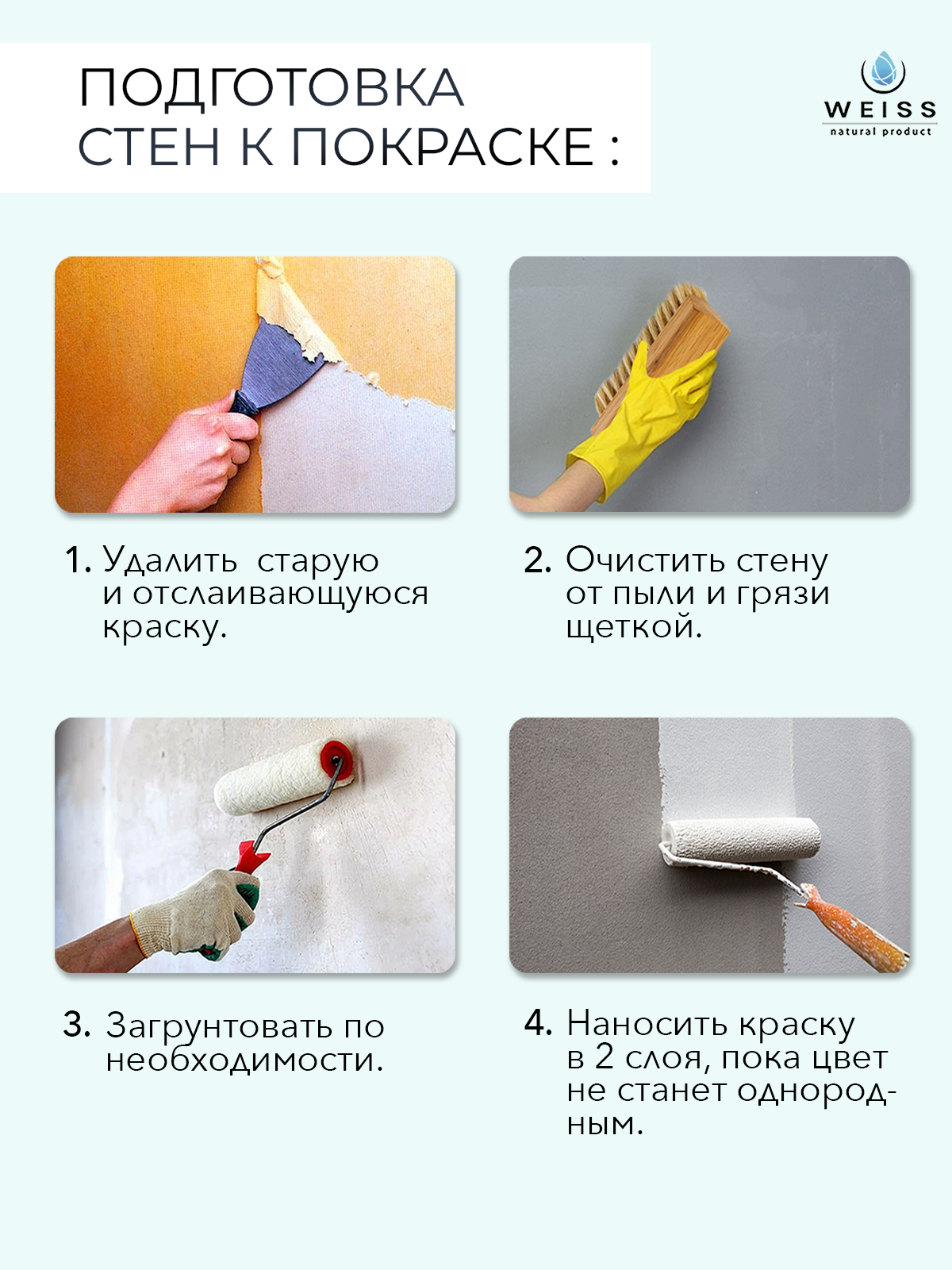 ПОДГОТОВКА СТЕН К ПОКРАСКЕ :

WEISS
natural product

1. Удалить старую и отслаивающуюся краску.

2. Очистить стену от пыли и грязи щеткой.

3. Загрунтовать по необходимости.

4. Наносить краску в 2 слоя, пока цвет не станет однородным.