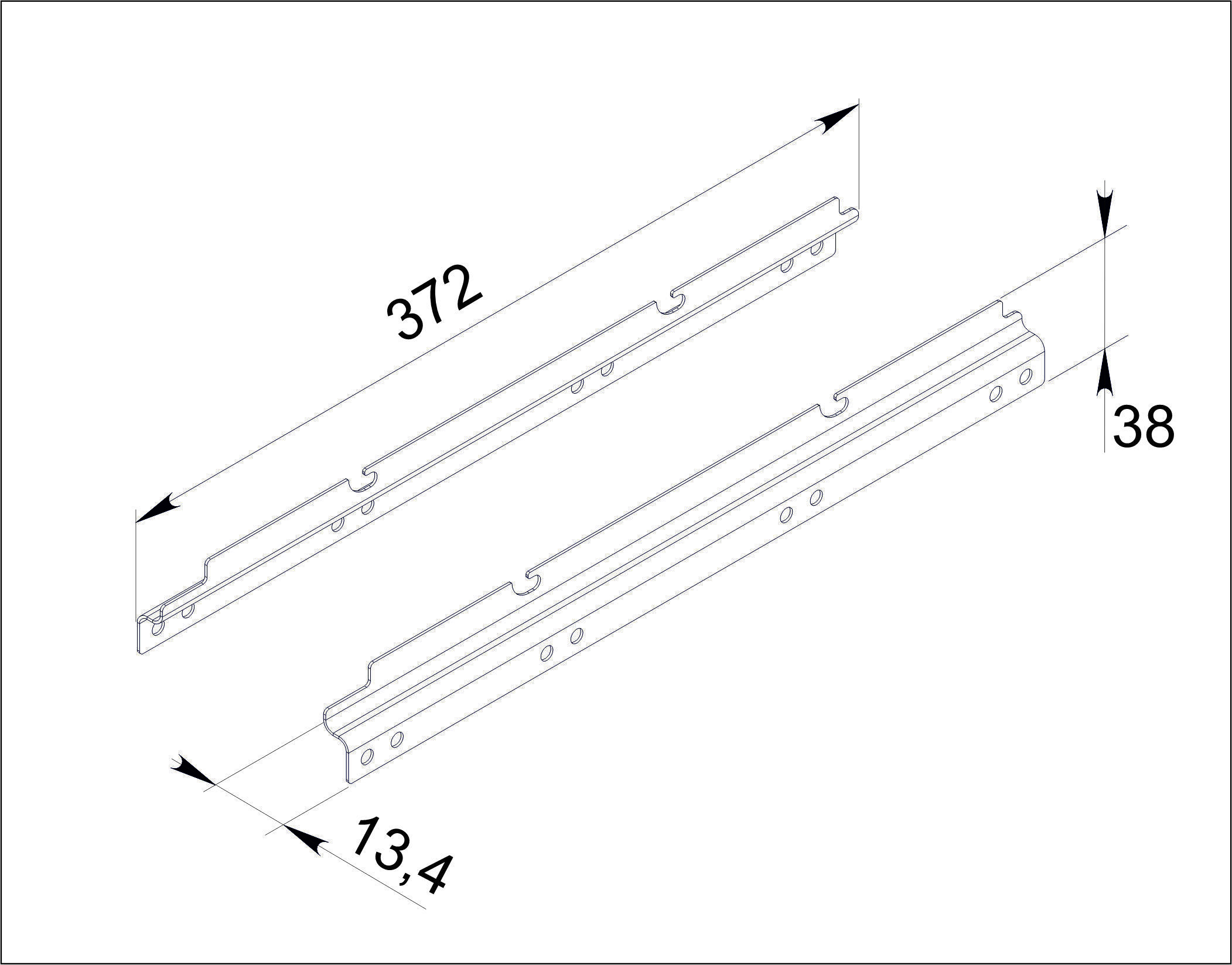 372

38

13,4