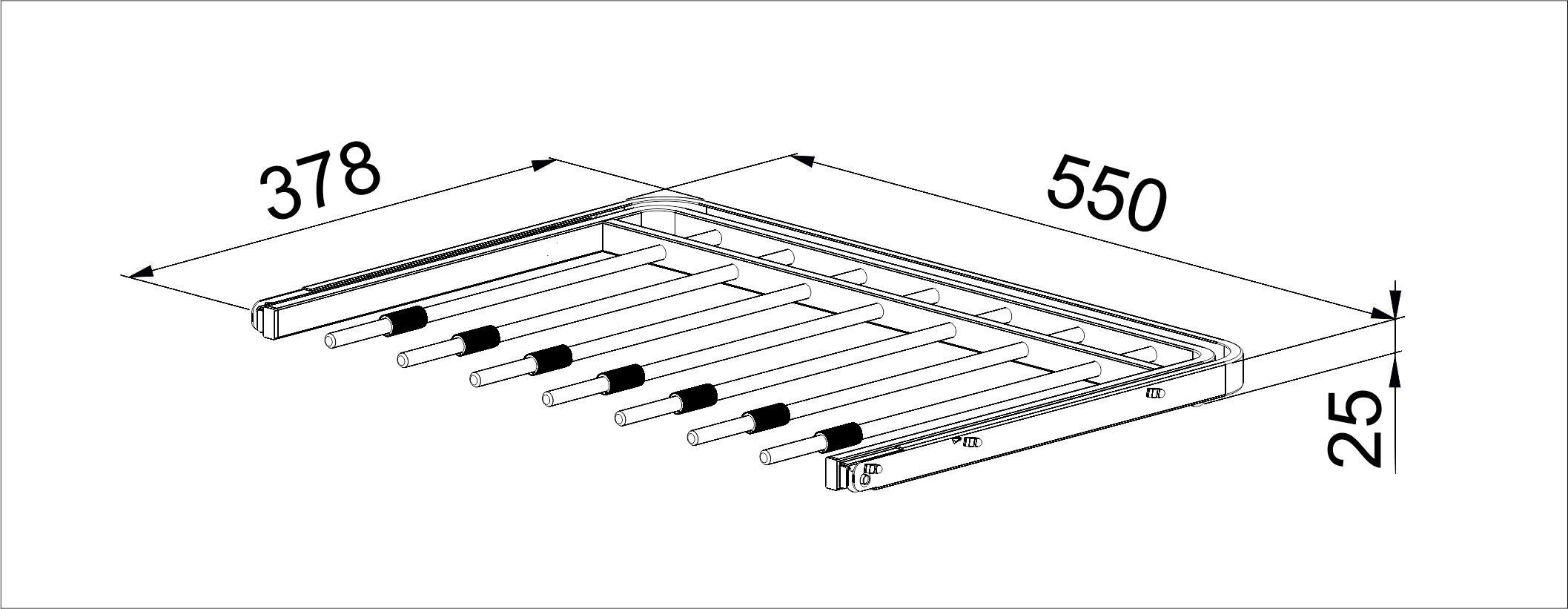 378
550
25