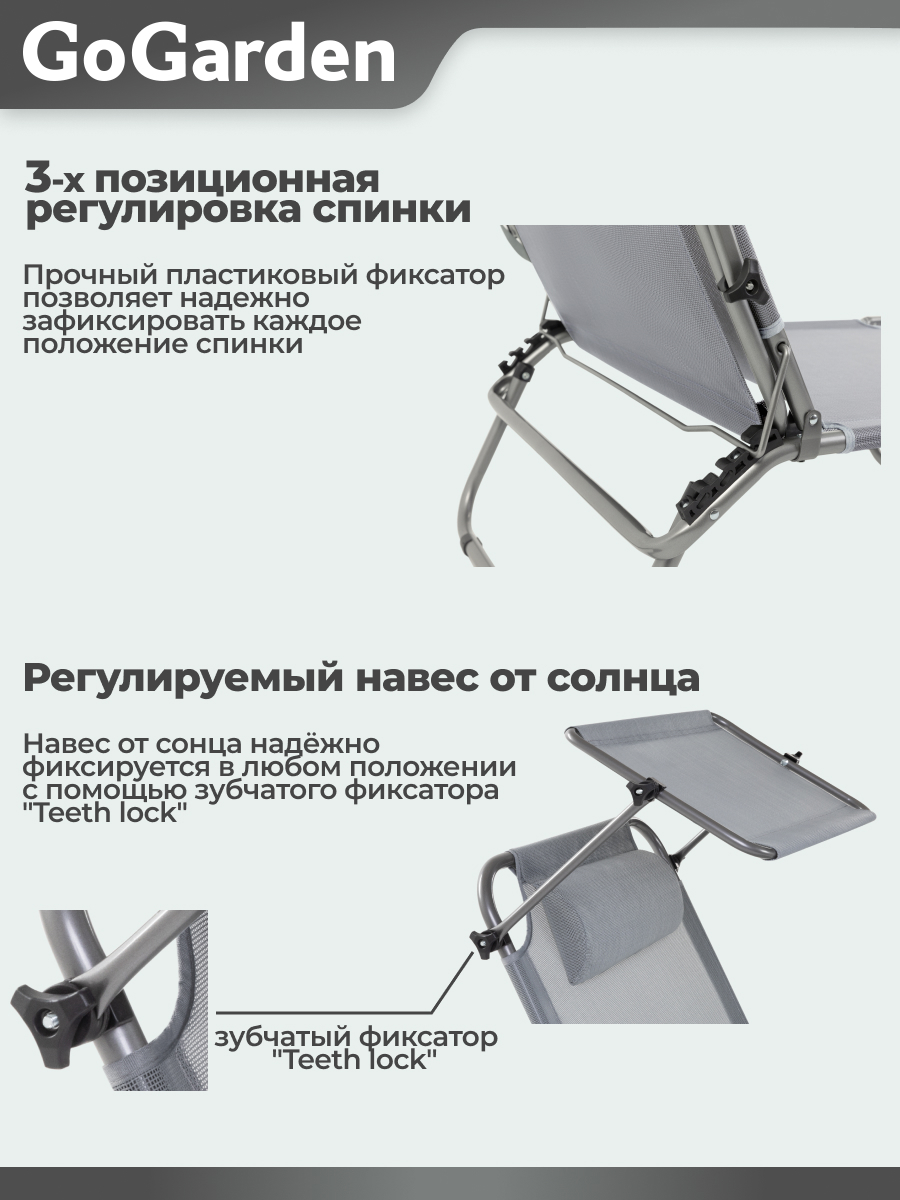 GoGarden

3-х позиционная регулировка спинки

Прочный пластиковый фиксатор позволяет надежно зафиксировать каждое положение спинки

Регулируемый навес от солнца

Навес от сонца надёжно фиксируется в любом положении с помощью зубчатого фиксатора "Teeth lock"

зубчатый фиксатор "Teeth lock"