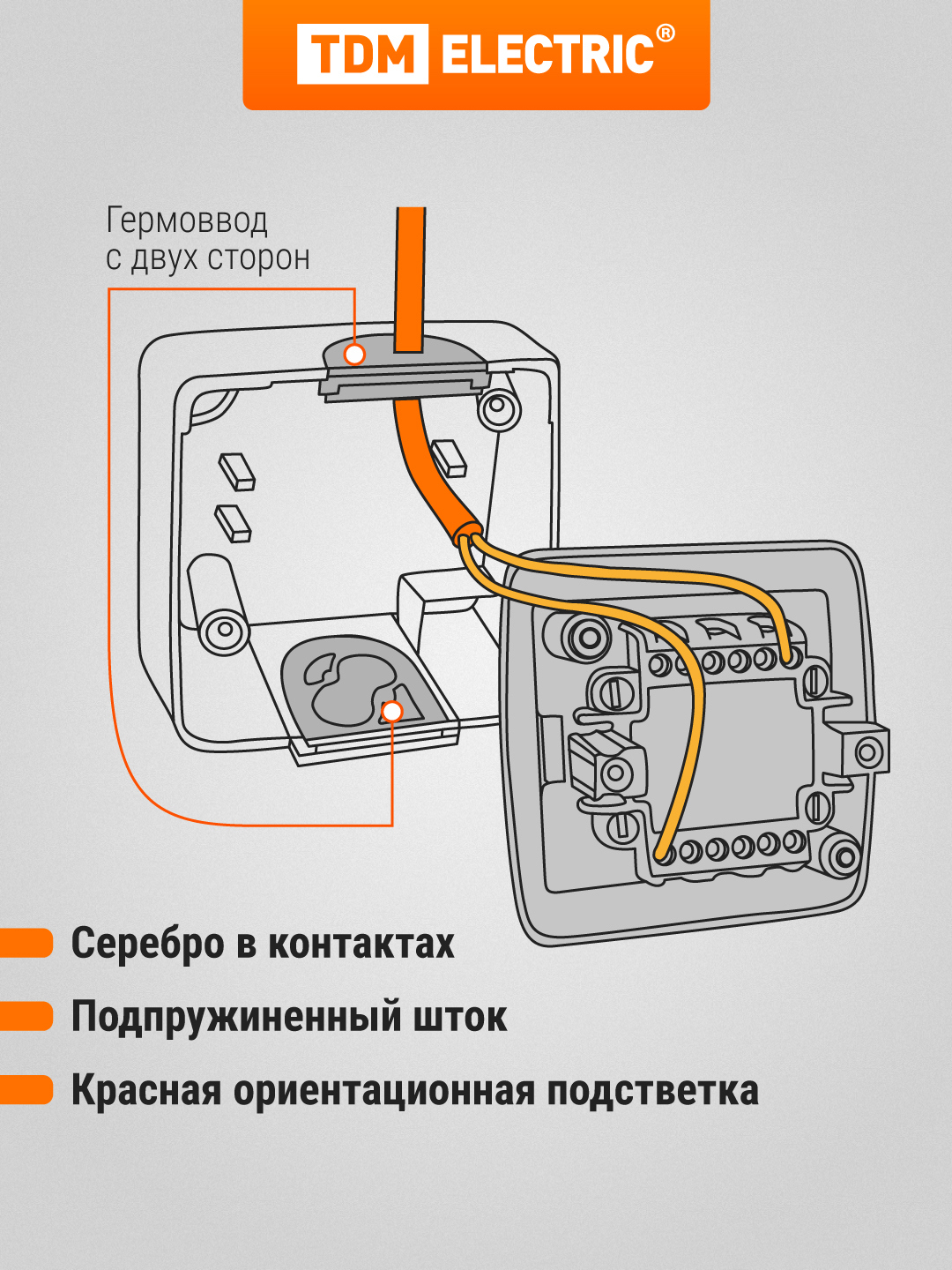 TDM ELECTRIC®

Гермоввод с двух сторон

Серебро в контактах

Подпружиненный шток

Красная ориентационная подстветка