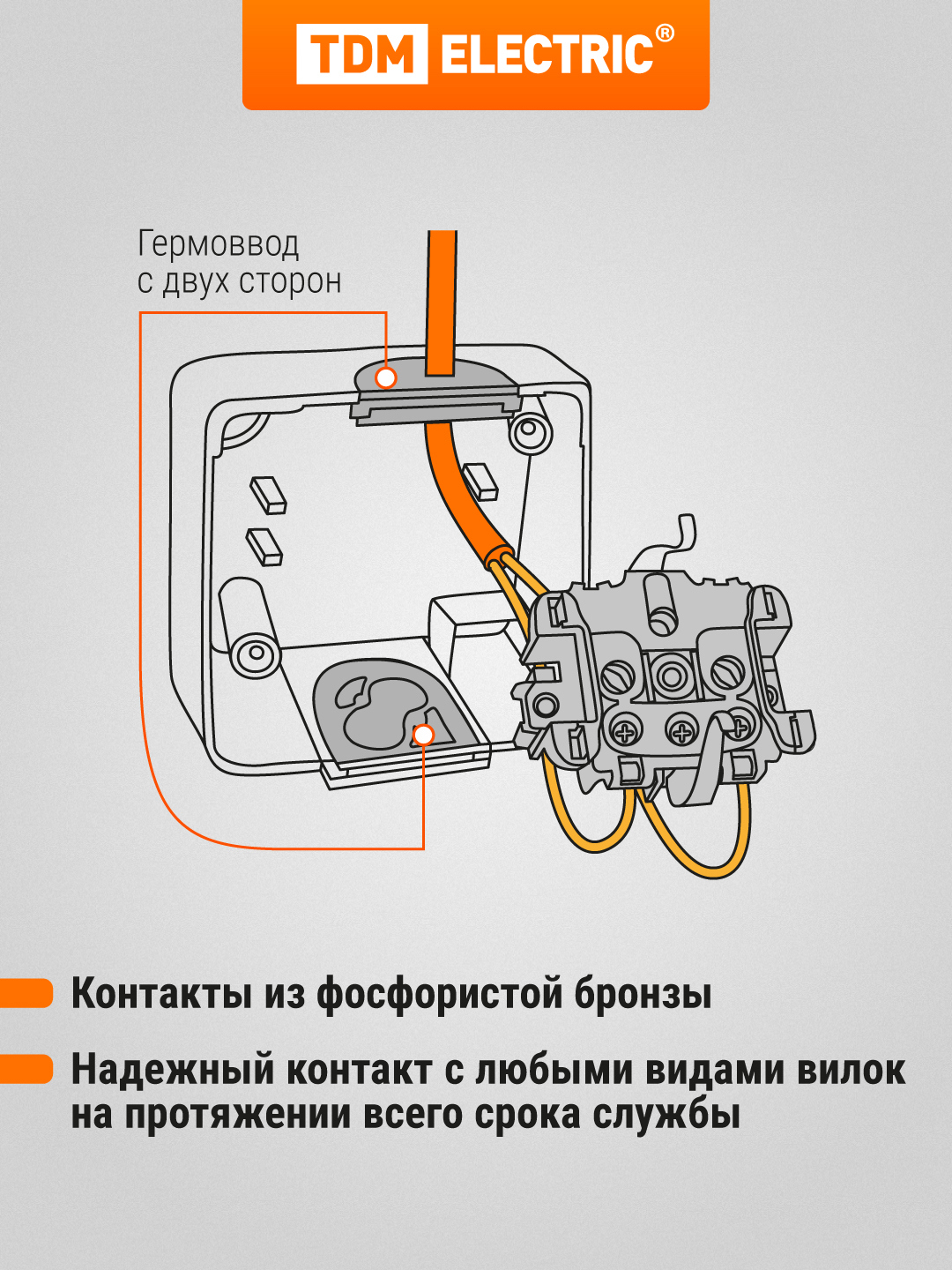 TDM ELECTRIC®

Гермоввод с двух сторон

Контакты из фосфористой бронзы

Надежный контакт с любыми видами вилок на протяжении всего срока службы