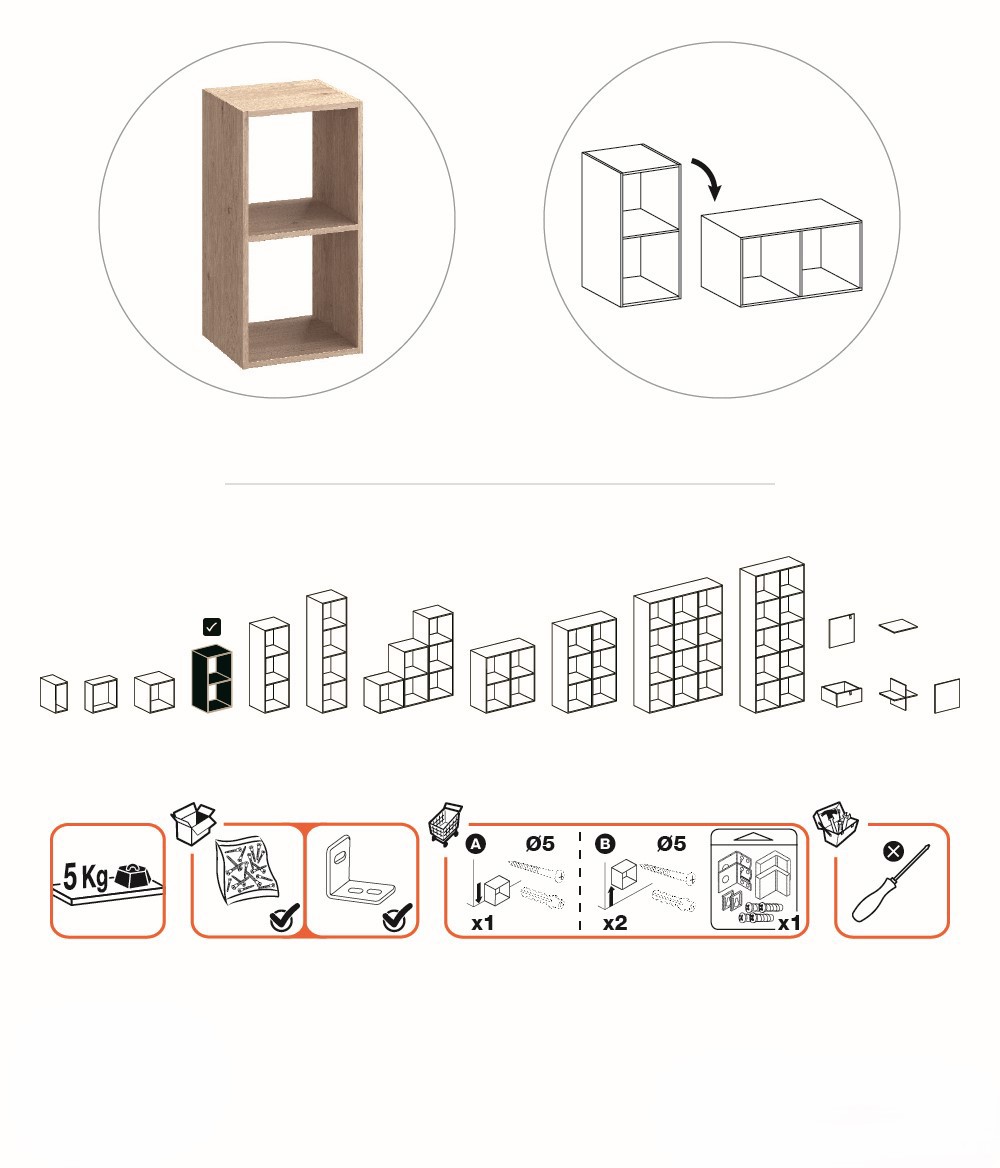 5 Kg

A Ø5
x1

B Ø5
x2

x1