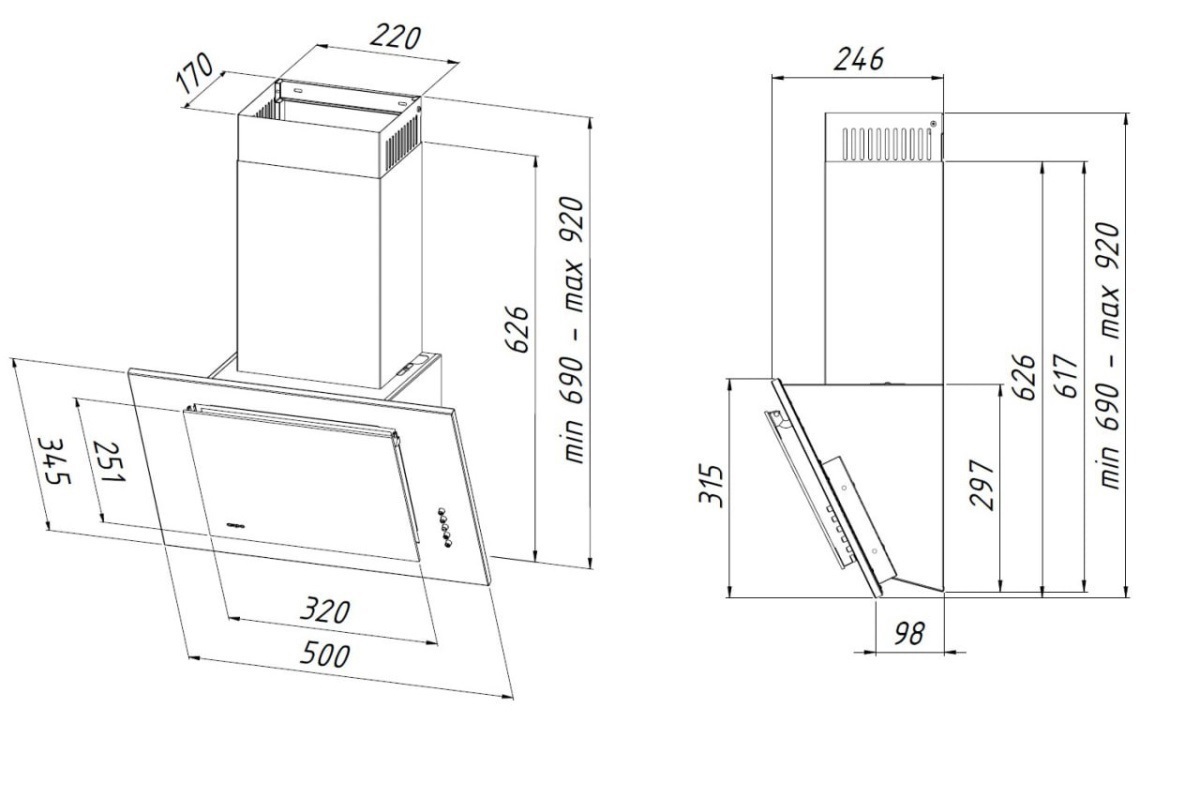 220
170
626
min 690 – max 920
345
251
320
500
246
315
297
626
617
min 690 – max 920
98